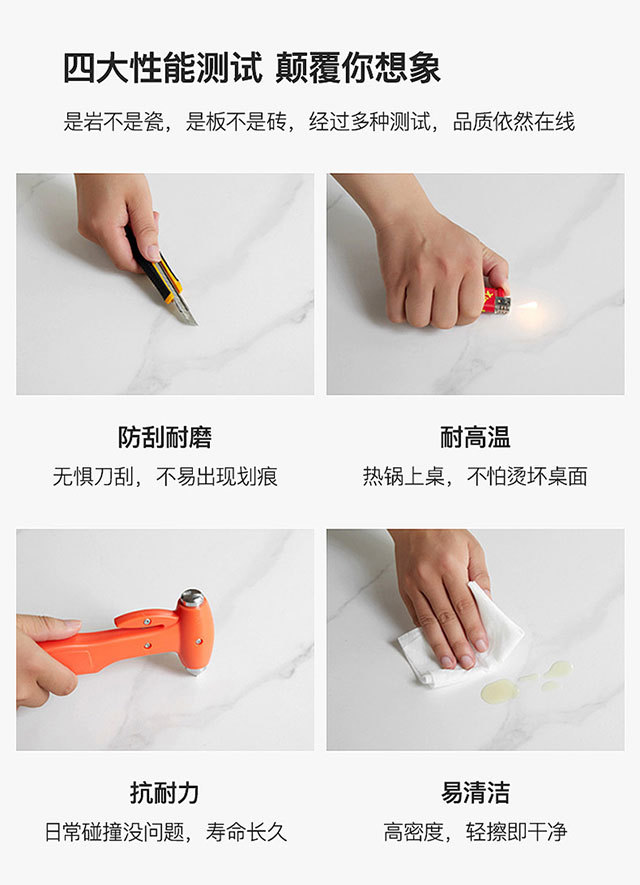 四大性能测试 颠覆你想象

是岩不是瓷，是板不是砖，经过多种测试，品质依然在线

防刮耐磨

无惧刀刮，不易出现划痕

耐高温

热锅上桌，不怕烫坏桌面

抗耐力

日常碰撞没问题，寿命长久

易清洁

高密度，轻擦即干净