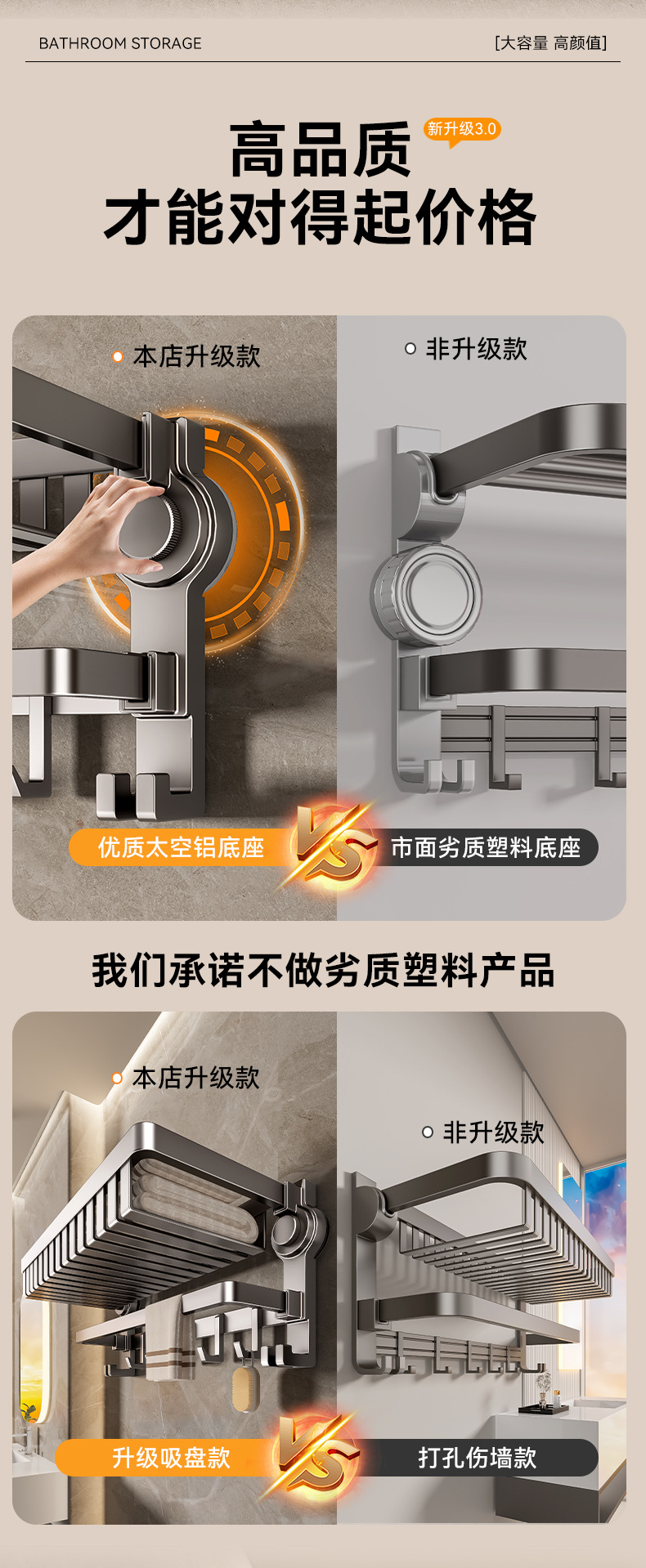 BATHROOM STORAGE

[大容量 高颜值]

高品质
新升级3.0
才能对得起价格

本店升级款

非升级款

优质太空铝底座

VS

市面劣质塑料底座

我们承诺不做劣质塑料产品

本店升级款

非升级款

升级吸盘款

VS

打孔伤墙款