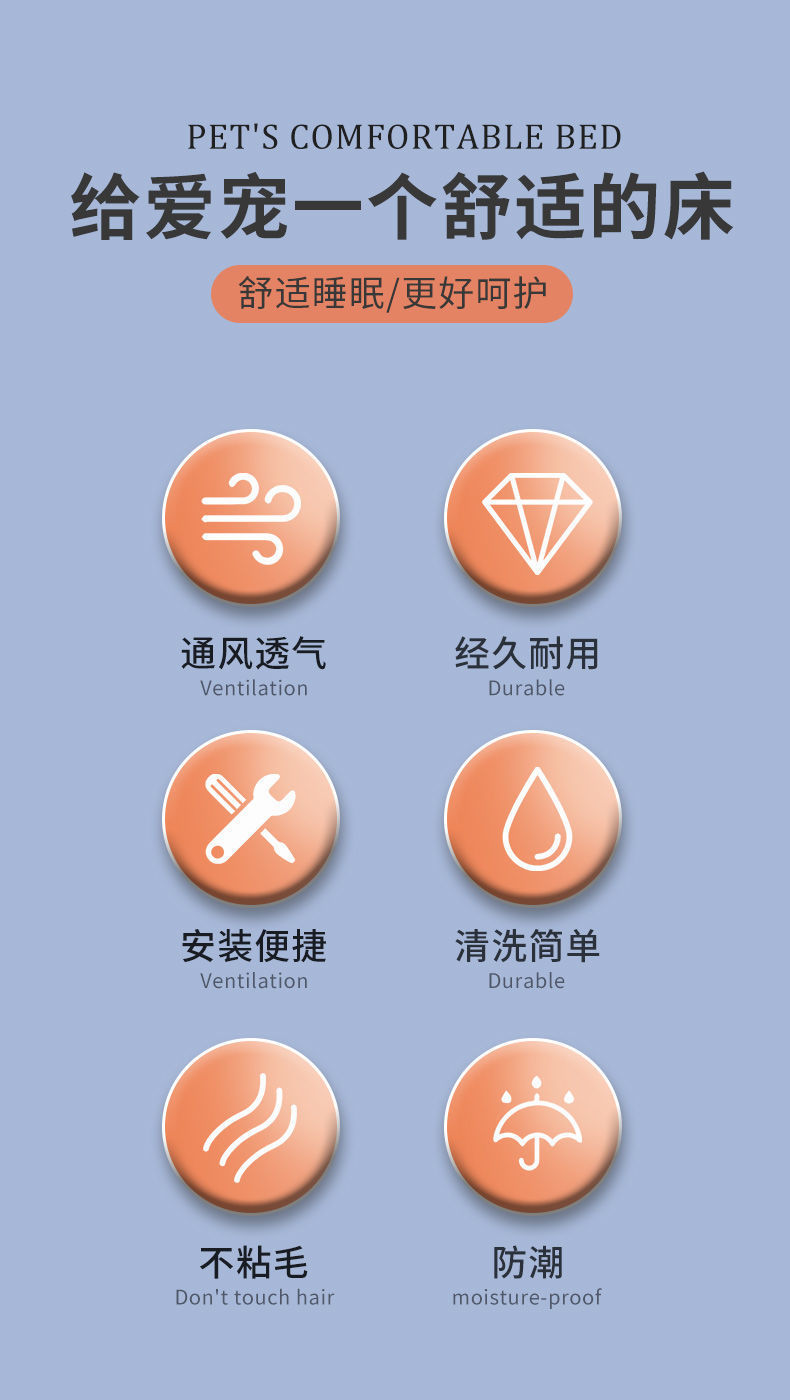 PET'S COMFORTABLE BED

给爱宠一个舒适的床

舒适睡眠/更好呵护

通风透气
Ventilation

经久耐用
Durable

安装便捷
Ventilation

清洗简单
Durable

不粘毛
Don't touch hair

防潮
moisture-proof