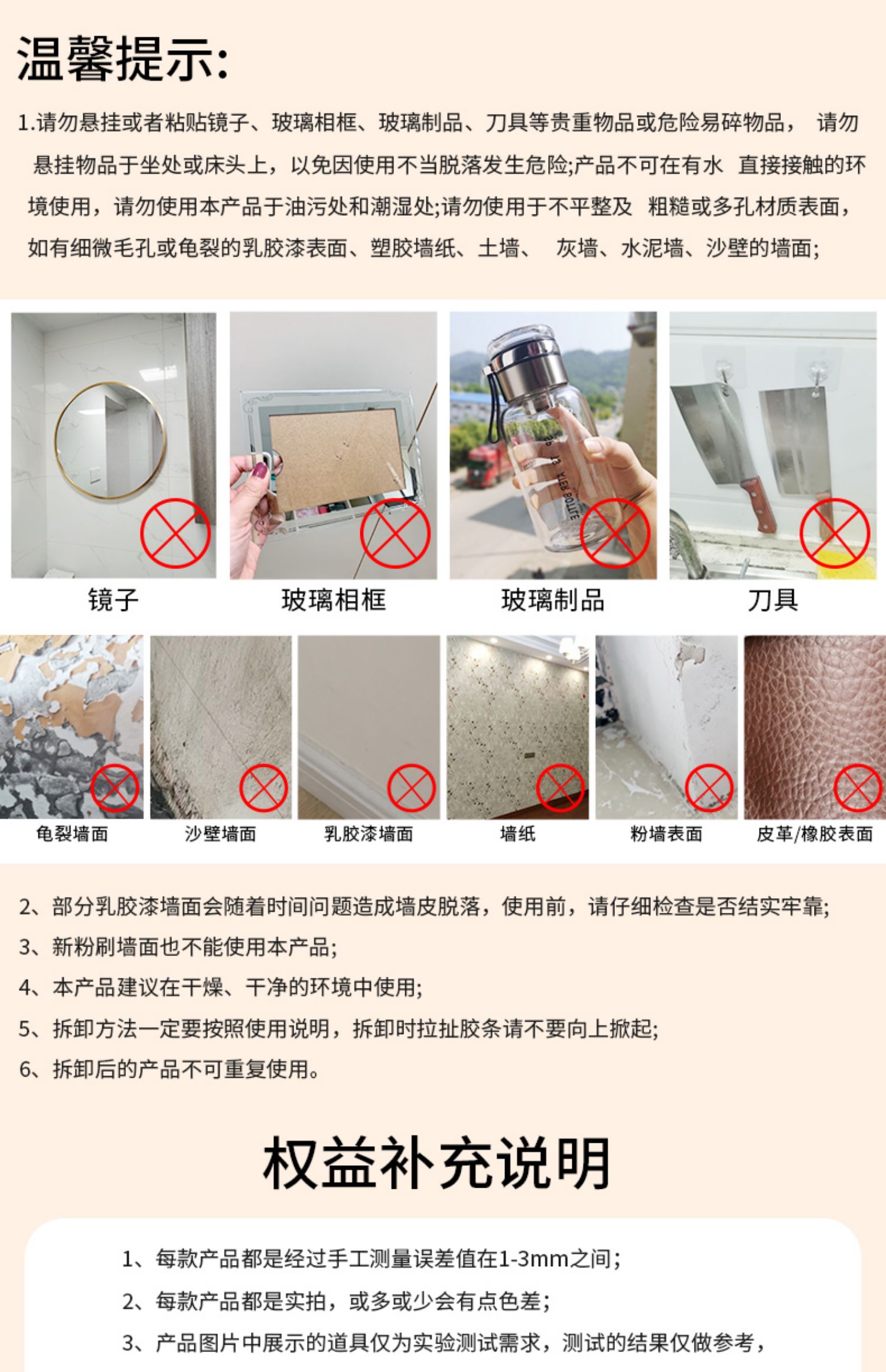 温馨提示:

1.请勿悬挂或者粘贴镜子、玻璃相框、玻璃制品、刀具等贵重物品或危险易碎物品， 请勿悬挂物品于坐处或床头上，以免因使用不当脱落发生危险;产品不可在有水 直接接触的环境使用，请勿使用本产品于油污处和潮湿处;请勿使用于不平整及 粗糙或多孔材质表面，如有细微毛孔或龟裂的乳胶漆表面、塑胶墙纸、土墙、 灰墙、水泥墙、沙壁的墙面;

镜子

玻璃相框

玻璃制品

刀具

龟裂墙面

沙壁墙面

乳胶漆墙面

墙纸

粉墙表面

皮革/橡胶表面

2、部分乳胶漆墙面会随着时间问题造成墙皮脱落，使用前，请仔细检查是否结实牢靠;

3、新粉刷墙面也不能使用本产品;

4、本产品建议在干燥、干净的环境中使用;

5、拆卸方法一定要按照使用说明，拆卸时拉扯胶条请不要向上掀起;

6、拆卸后的产品不可重复使用。

权益补充说明

1、每款产品都是经过手工测量误差值在1-3mm之间;

2、每款产品都是实拍，或多或少会有点色差;

3、产品图片中展示的道具仅为实验测试需求，测试的结果仅做参考，