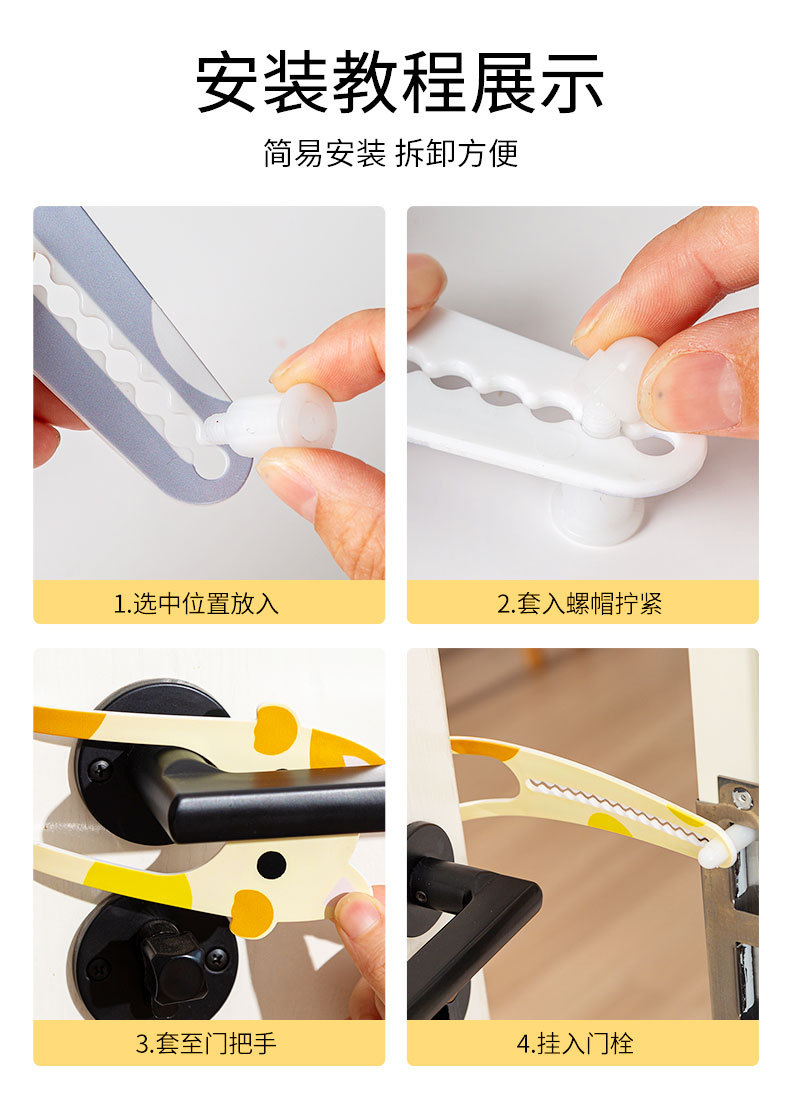 安装教程展示

简易安装 拆卸方便

1.选中位置放入

2.套入螺帽拧紧

3.套至门把手

4.挂入门栓