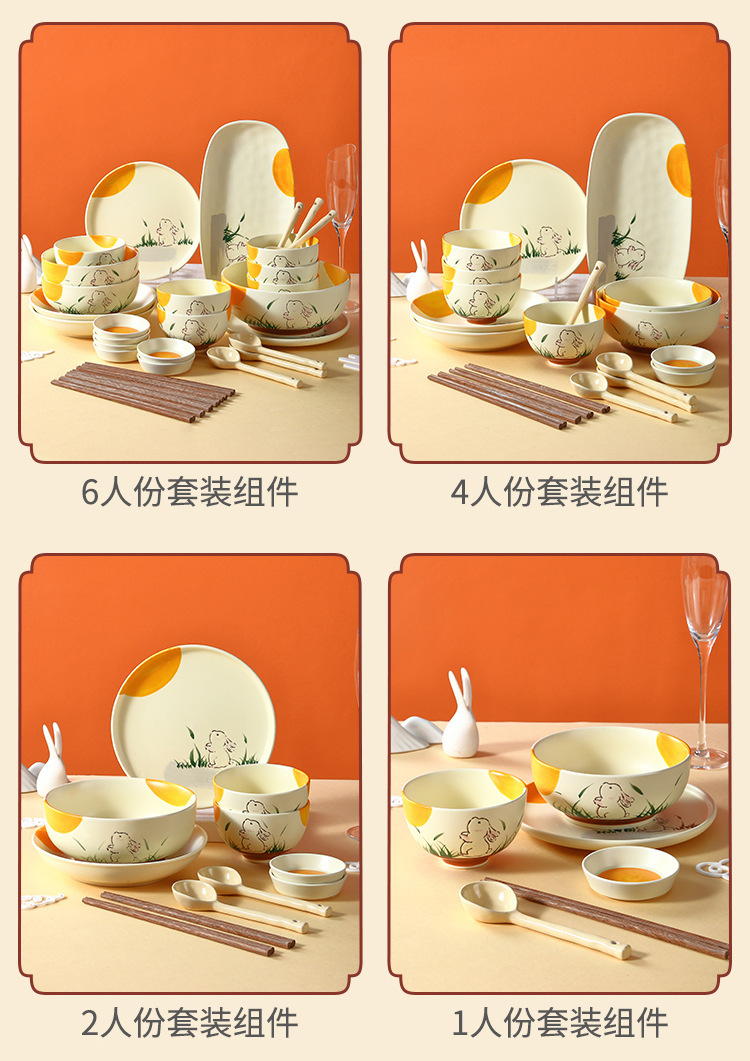 6人份套装组件

4人份套装组件

2人份套装组件

1人份套装组件