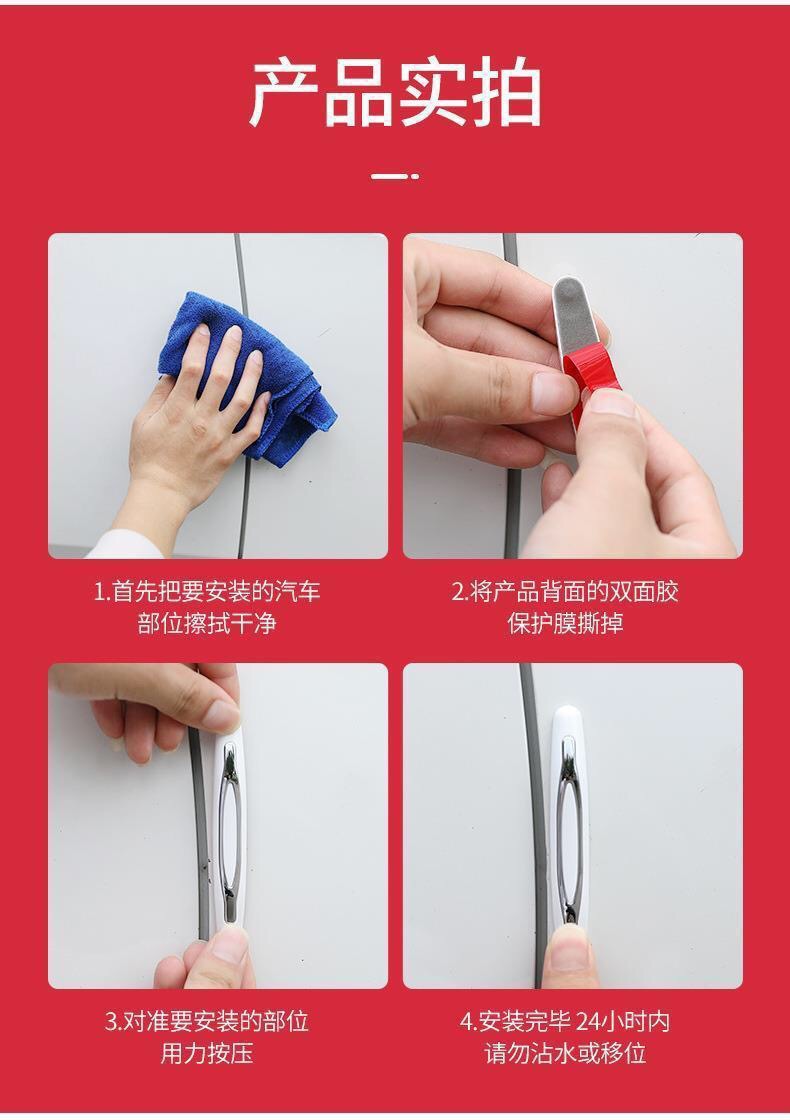 产品实拍

1.首先把要安装的汽车部位擦拭干净

2.将产品背面的双面胶保护膜撕掉

3.对准要安装的部位用力按压

4.安装完毕 24小时内请勿沾水或移位