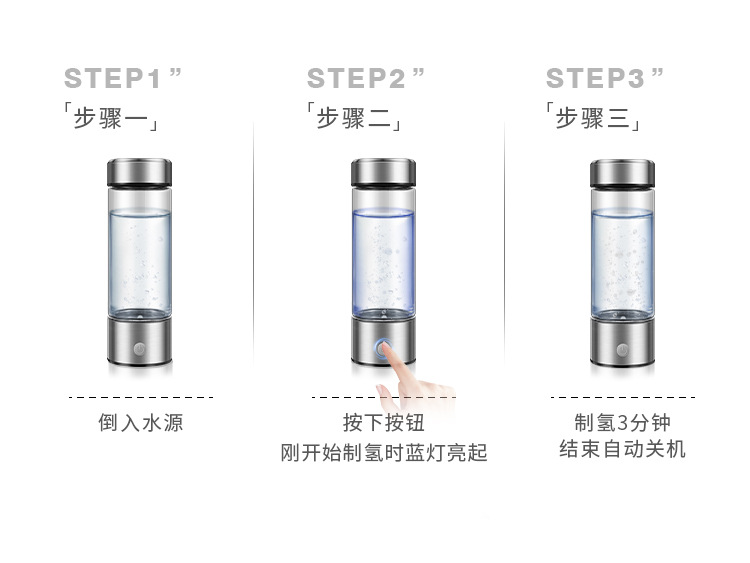 STEP1 ”
「步骤一」

倒入水源

STEP2 ”
「步骤二」

按下按钮
刚开始制氢时蓝灯亮起

STEP3 ”
「步骤三」

制氢3分钟
结束自动关机