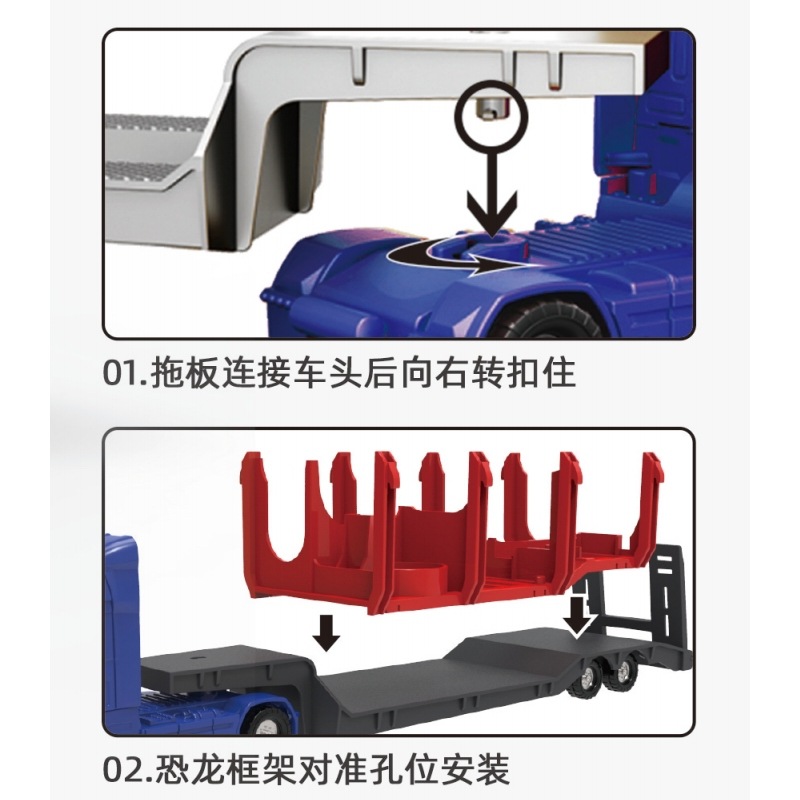 01.拖板连接车头后向右转扣住

02.恐龙框架对准孔位安装