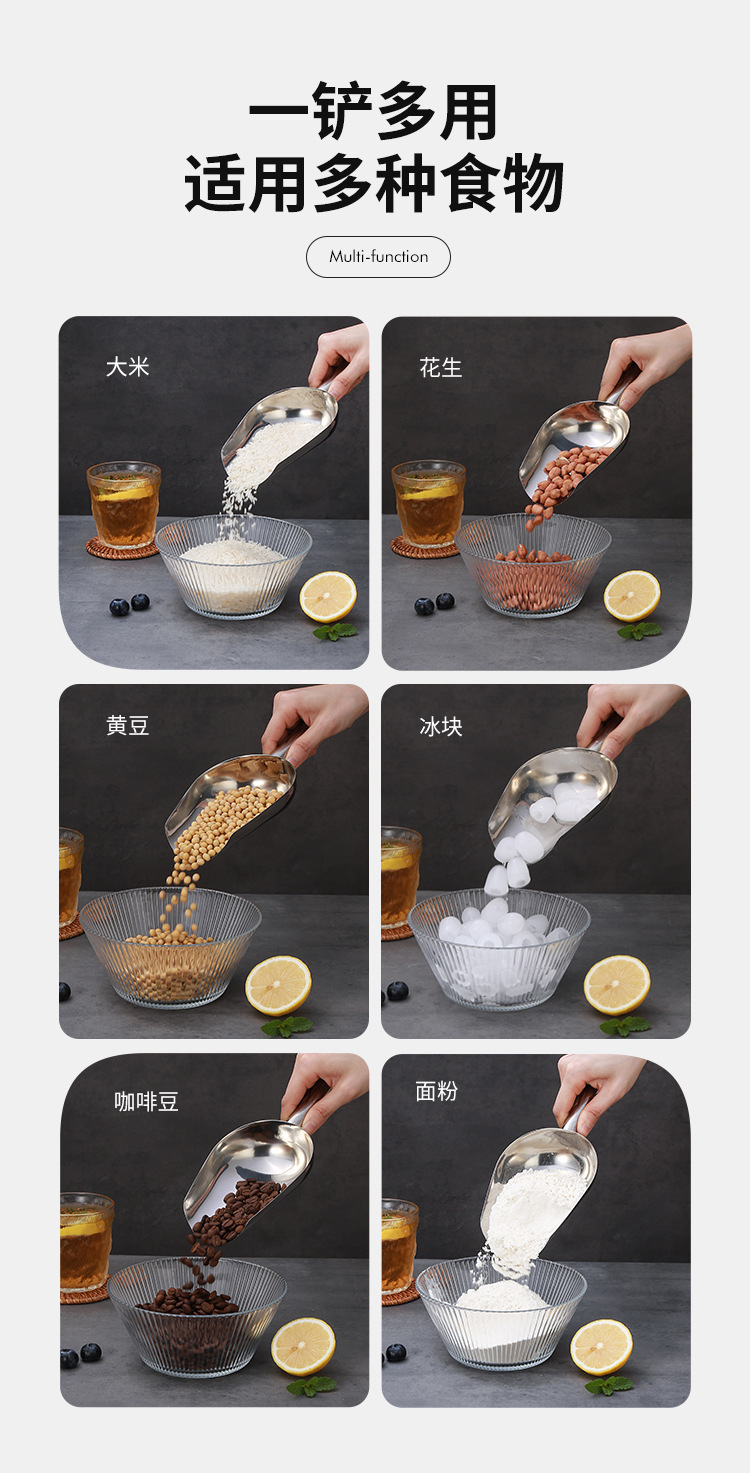 一铲多用
适用多种食物

Multi-function

大米

花生

黄豆

冰块

咖啡豆

面粉