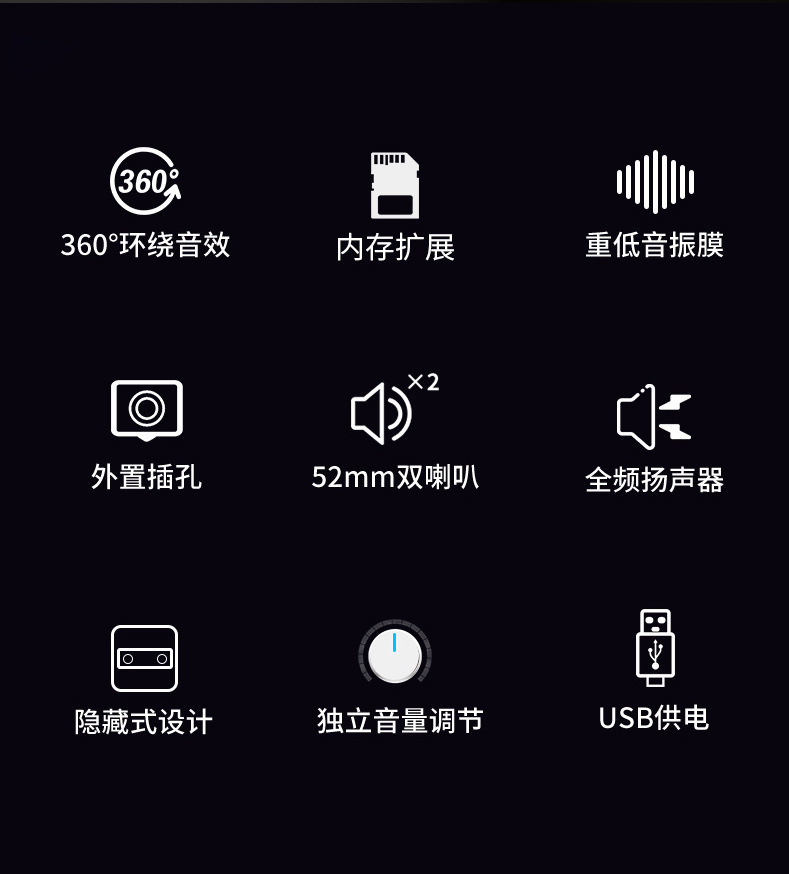 360°

360°环绕音效

内存扩展

重低音振膜

外置插孔

×2

52mm双喇叭

全频扬声器

隐藏式设计

独立音量调节

USB供电