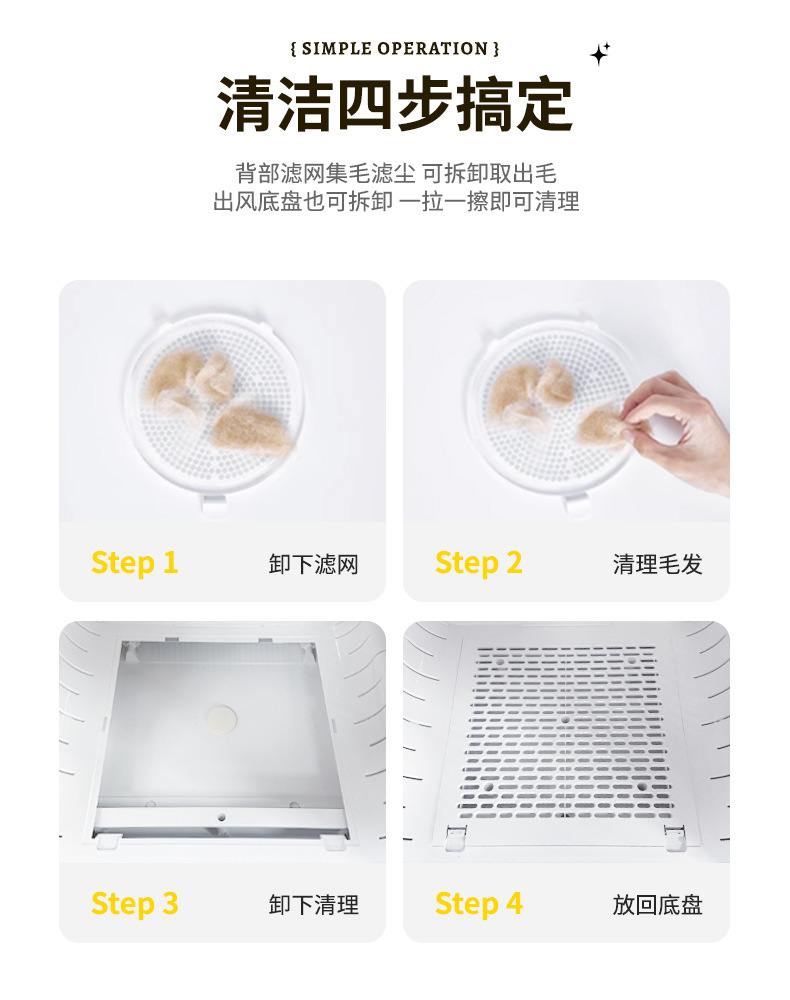 { SIMPLE OPERATION }

清洁四步搞定

背部滤网集毛滤尘 可拆卸取出毛
出风底盘也可拆卸 一拉一擦即可清理

Step 1 卸下滤网

Step 2 清理毛发

Step 3 卸下清理

Step 4 放回底盘