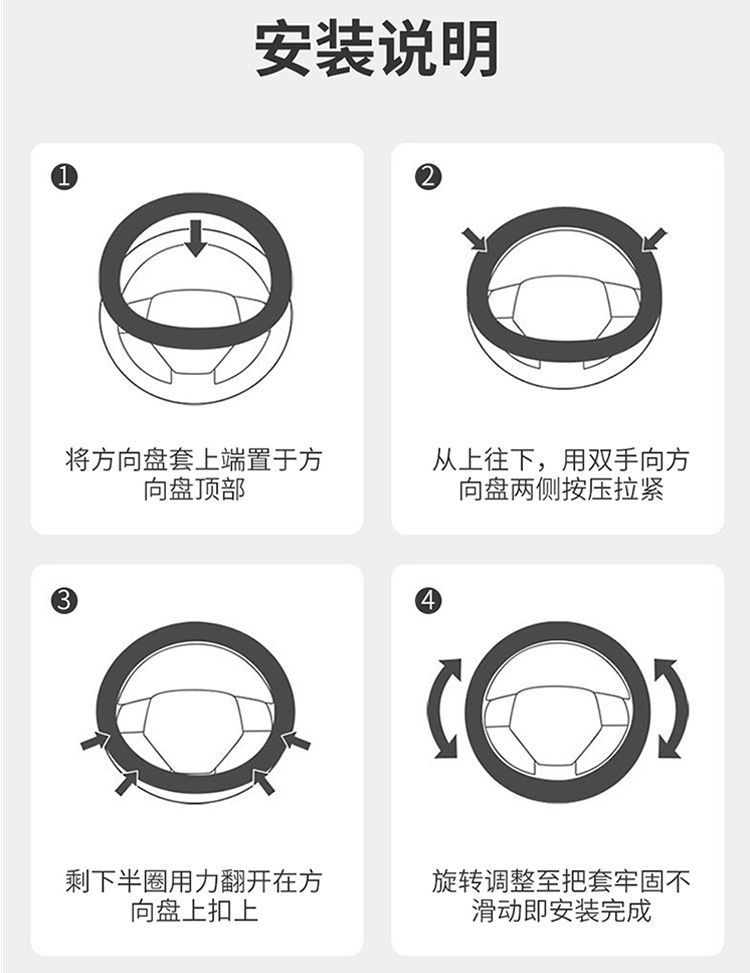 安装说明

❶

将方向盘套上端置于方向盘顶部

❷

从上往下，用双手向方向盘两侧按压拉紧

❸

剩下半圈用力翻开在方向盘上扣上

❹

旋转调整至把套牢固不滑动即安装完成