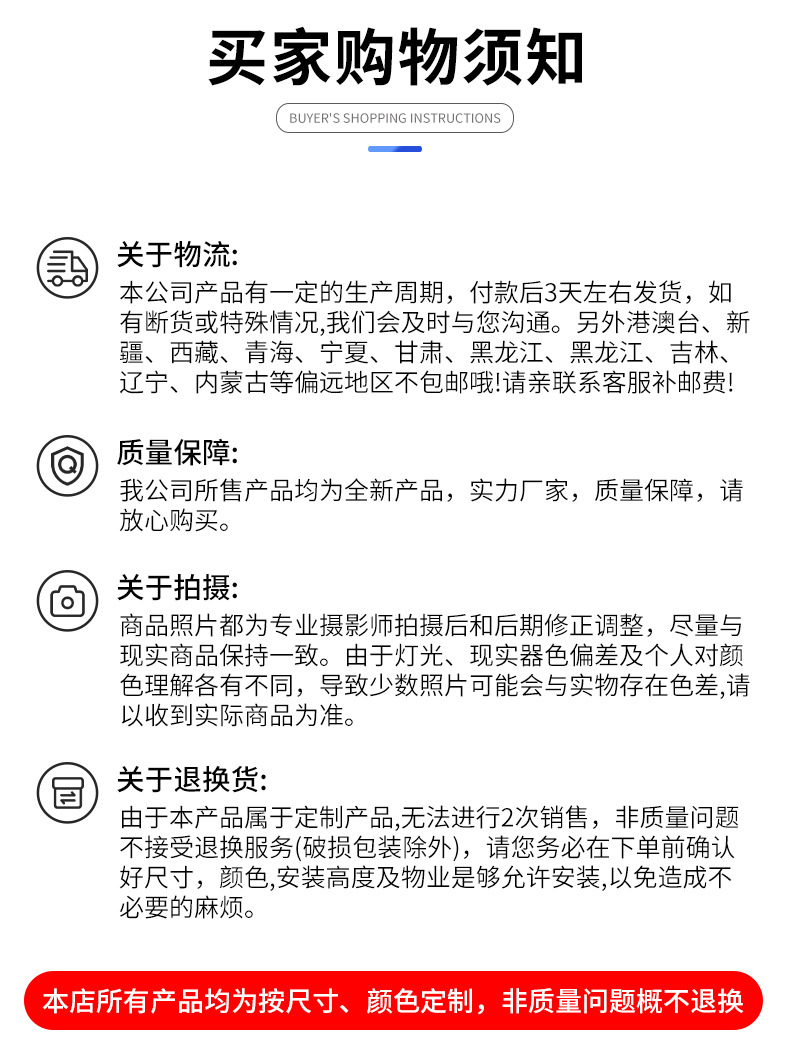 买家购物须知

BUYER'S SHOPPING INSTRUCTIONS

关于物流:

本公司产品有一定的生产周期，付款后3天左右发货，如有断货或特殊情况,我们会及时与您沟通。另外港澳台、新疆、西藏、青海、宁夏、甘肃、黑龙江、黑龙江、吉林、辽宁、内蒙古等偏远地区不包邮哦!请亲联系客服补邮费!

质量保障:

我公司所售产品均为全新产品，实力厂家，质量保障，请放心购买。

关于拍摄:

商品照片都为专业摄影师拍摄后和后期修正调整，尽量与现实商品保持一致。由于灯光、现实器色偏差及个人对颜色理解各有不同，导致少数照片可能会与实物存在色差,请以收到实际商品为准。

关于退换货:

由于本产品属于定制产品,无法进行2次销售，非质量问题不接受退换服务(破损包装除外)，请您务必在下单前确认好尺寸，颜色,安装高度及物业是够允许安装,以免造成不必要的麻烦。

本店所有产品均为按尺寸、颜色定制，非质量问题概不退换