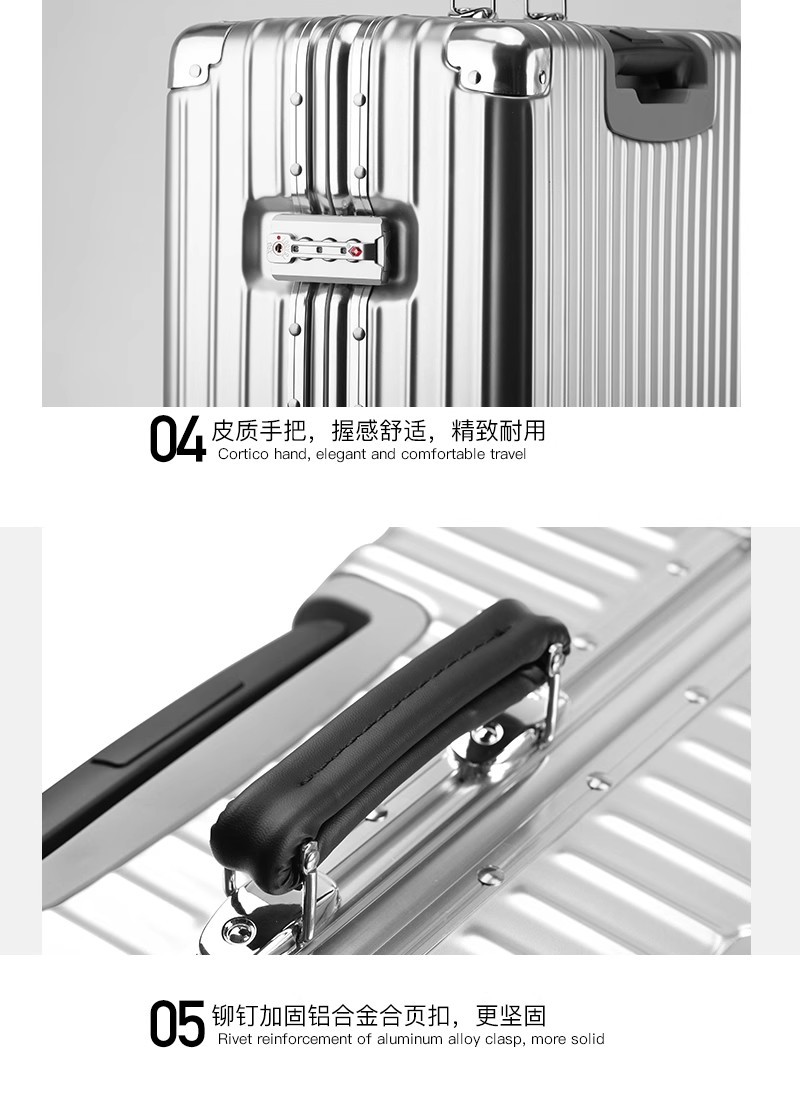 04 皮质手把，握感舒适，精致耐用
Cortico hand, elegant and comfortable travel

05 铆钉加固铝合金合页扣，更坚固
Rivet reinforcement of aluminum alloy clasp, more solid