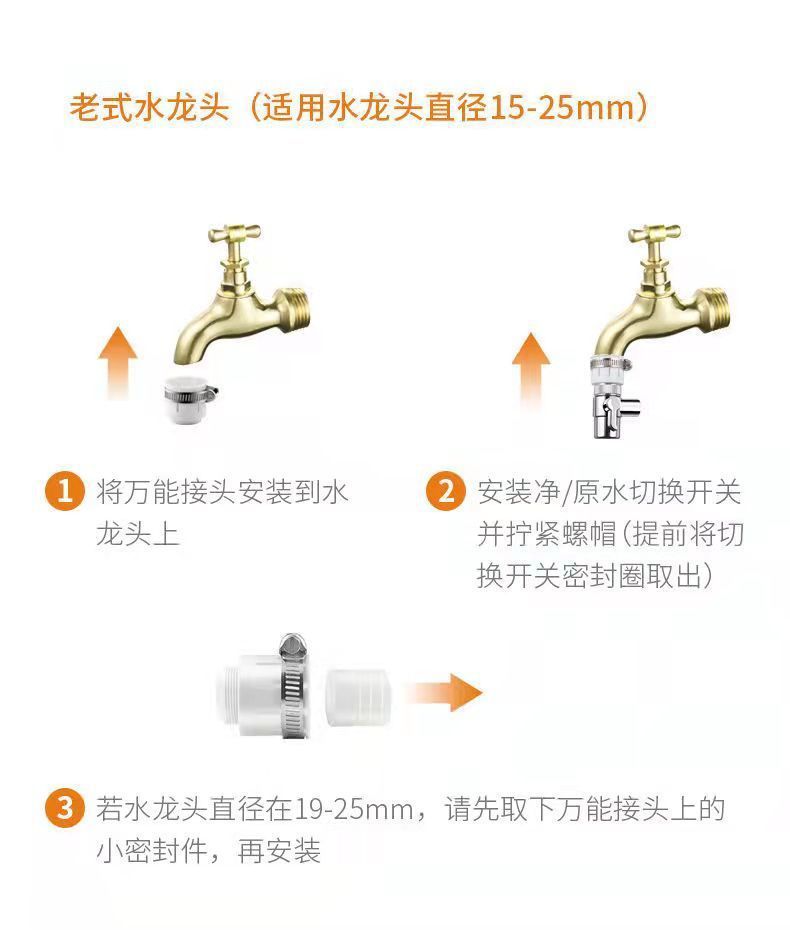 老式水龙头（适用水龙头直径15-25mm）

1 将万能接头安装到水龙头上

2 安装净/原水切换开关并拧紧螺帽（提前将切换开关密封圈取出）

3 若水龙头直径在19-25mm，请先取下万能接头上的小密封件，再安装