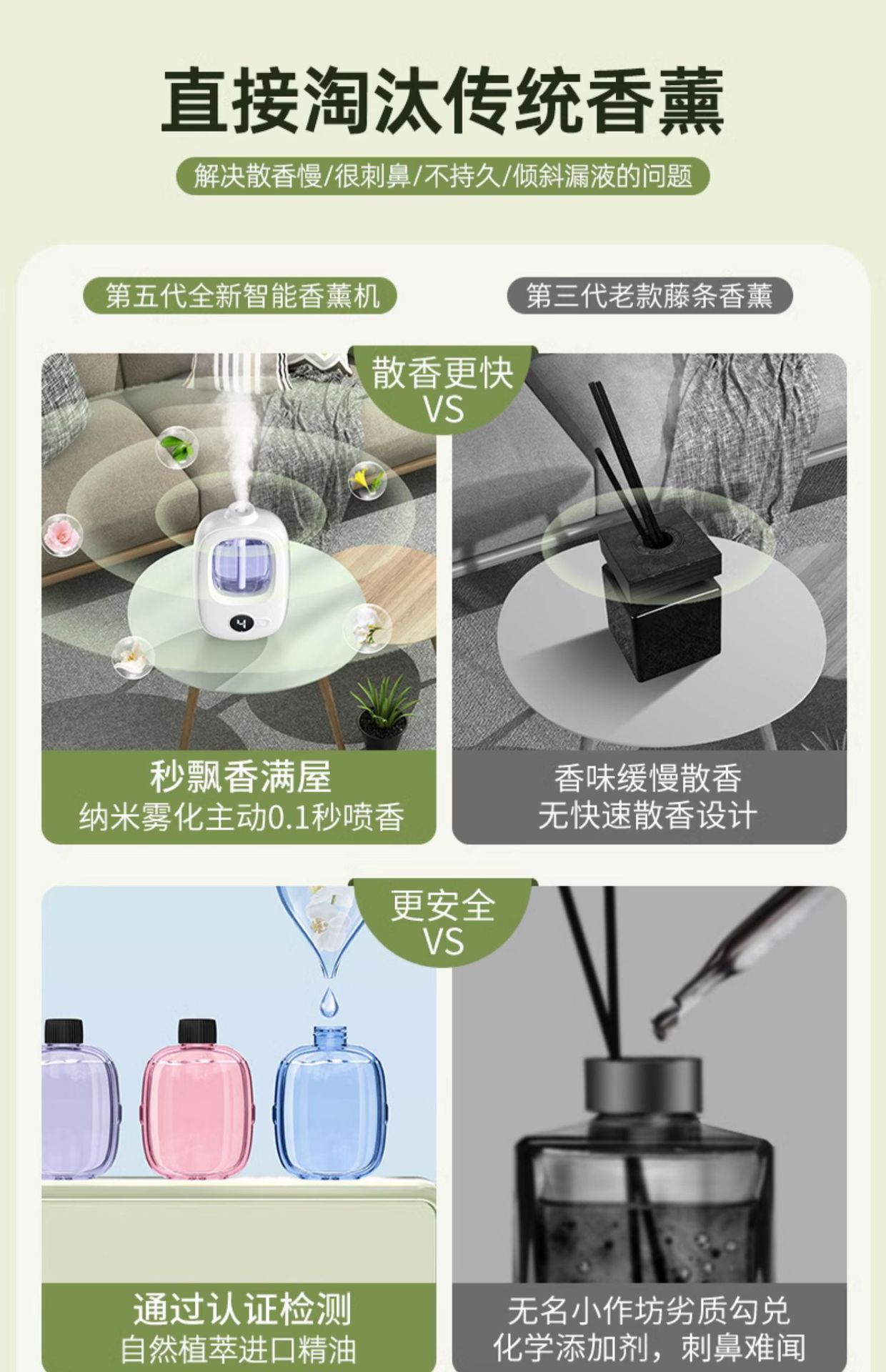 直接淘汰传统香薰

解决散香慢/很刺鼻/不持久/倾斜漏液的问题

第五代全新智能香薰机

第三代老款藤条香薰

散香更快
VS

4

秒飘香满屋
纳米雾化主动0.1秒喷香

香味缓慢散香
无快速散香设计

更安全
VS

通过认证检测
自然植萃进口精油

无名小作坊劣质勾兑
化学添加剂，刺鼻难闻