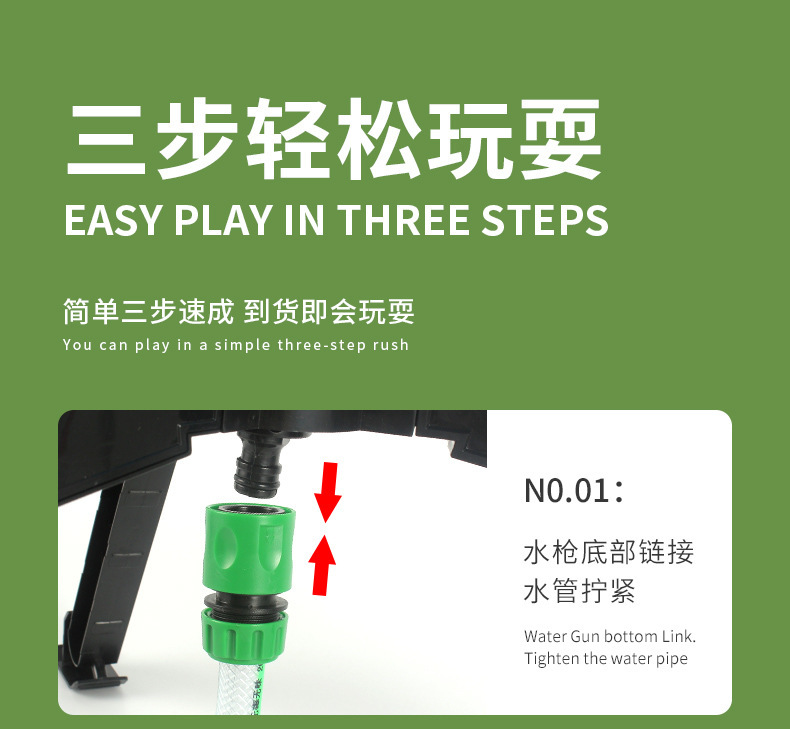 三步轻松玩耍
EASY PLAY IN THREE STEPS

简单三步速成 到货即会玩耍
You can play in a simple three-step rush

N0.01：

水枪底部链接
水管拧紧

Water Gun bottom Link.
Tighten the water pipe