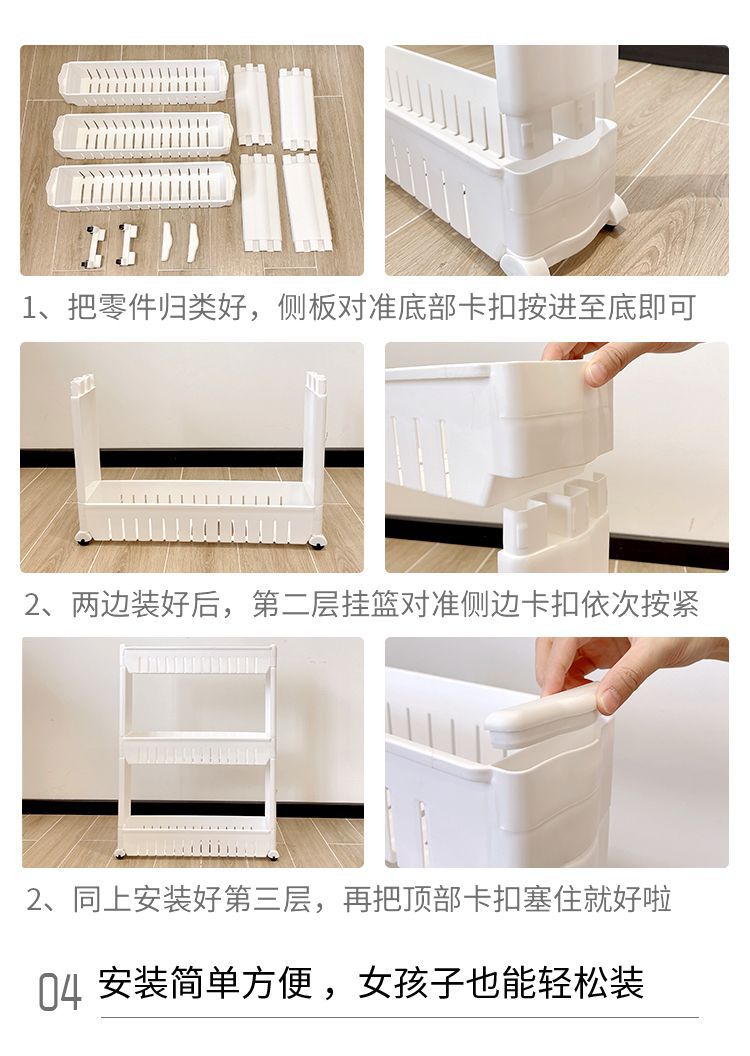 1、把零件归类好，侧板对准底部卡扣按进至底即可

2、两边装好后，第二层挂篮对准侧边卡扣依次按紧

2、同上安装好第三层，再把顶部卡扣塞住就好啦

04 安装简单方便，女孩子也能轻松装