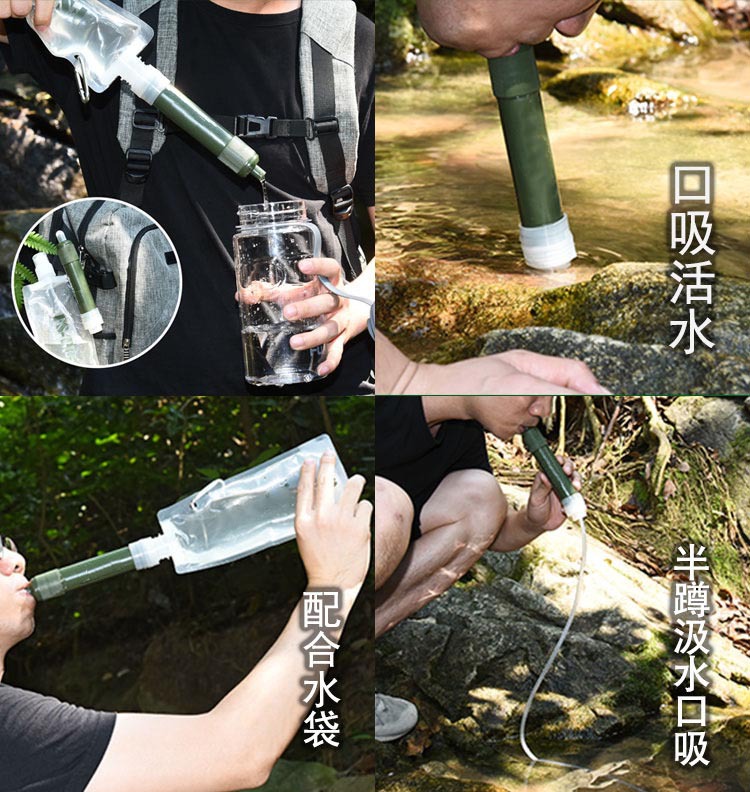 口吸活水

配合水袋

半蹲汲水口吸