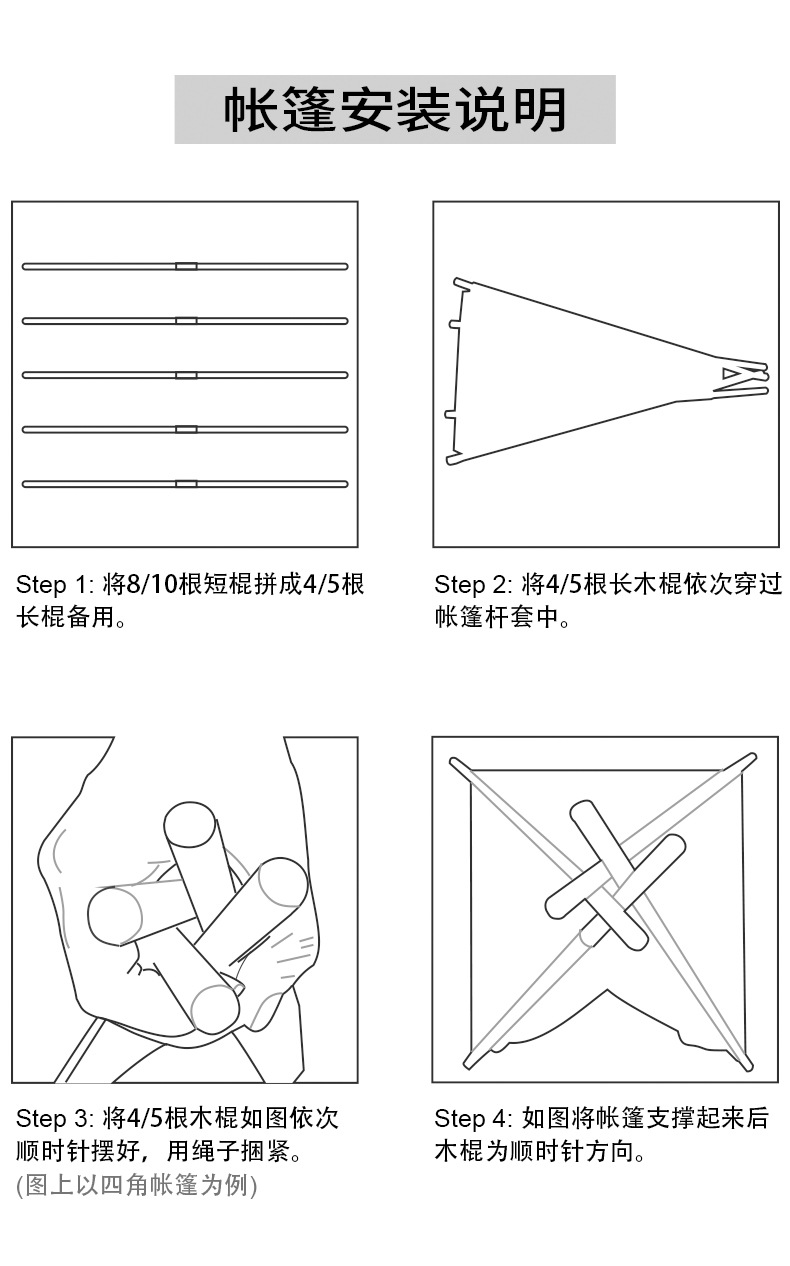 帐篷安装说明

Step 1: 将8/10根短棍拼成4/5根长棍备用。

Step 2: 将4/5根长木棍依次穿过帐篷杆套中。

Step 3: 将4/5根木棍如图依次顺时针摆好，用绳子捆紧。
(图上以四角帐篷为例)

Step 4: 如图将帐篷支撑起来后木棍为顺时针方向。