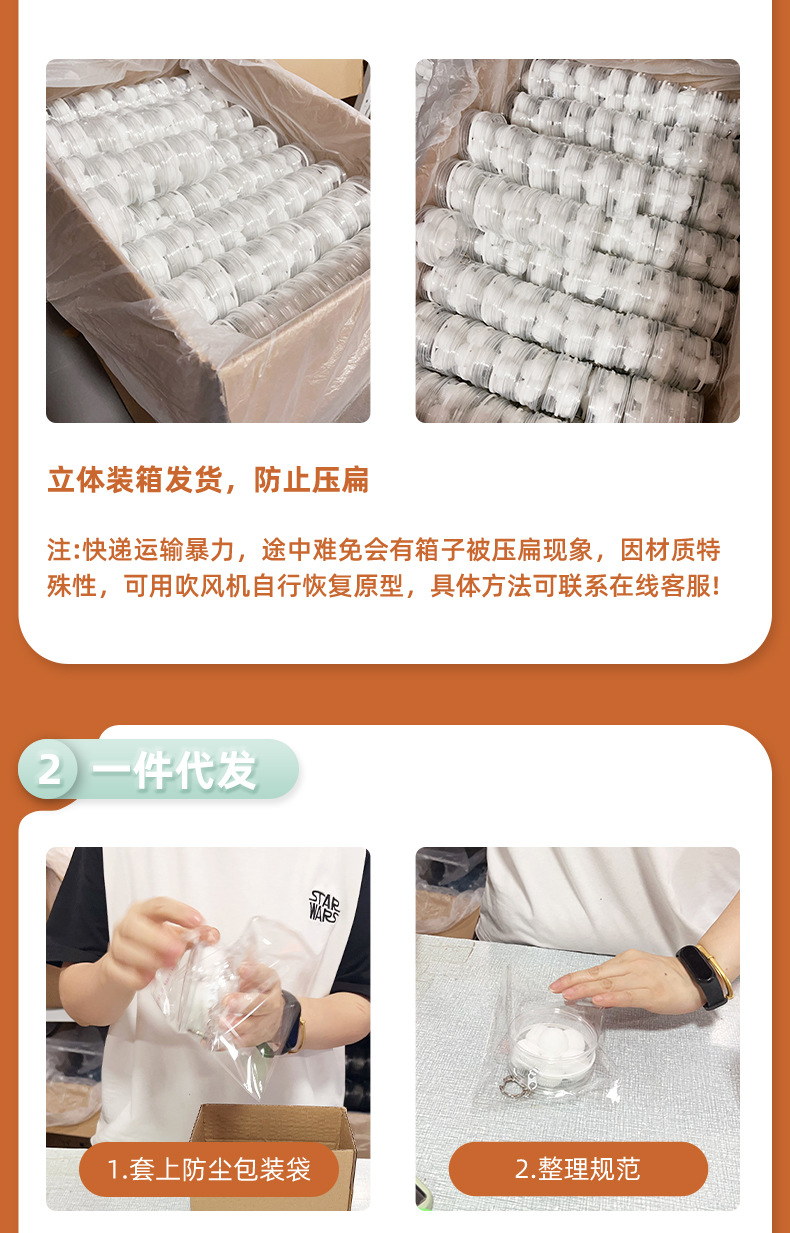 立体装箱发货，防止压扁

注:快递运输暴力，途中难免会有箱子被压扁现象，因材质特殊性，可用吹风机自行恢复原型，具体方法可联系在线客服!

2 一件代发

STAR WARS

1.套上防尘包装袋

2.整理规范