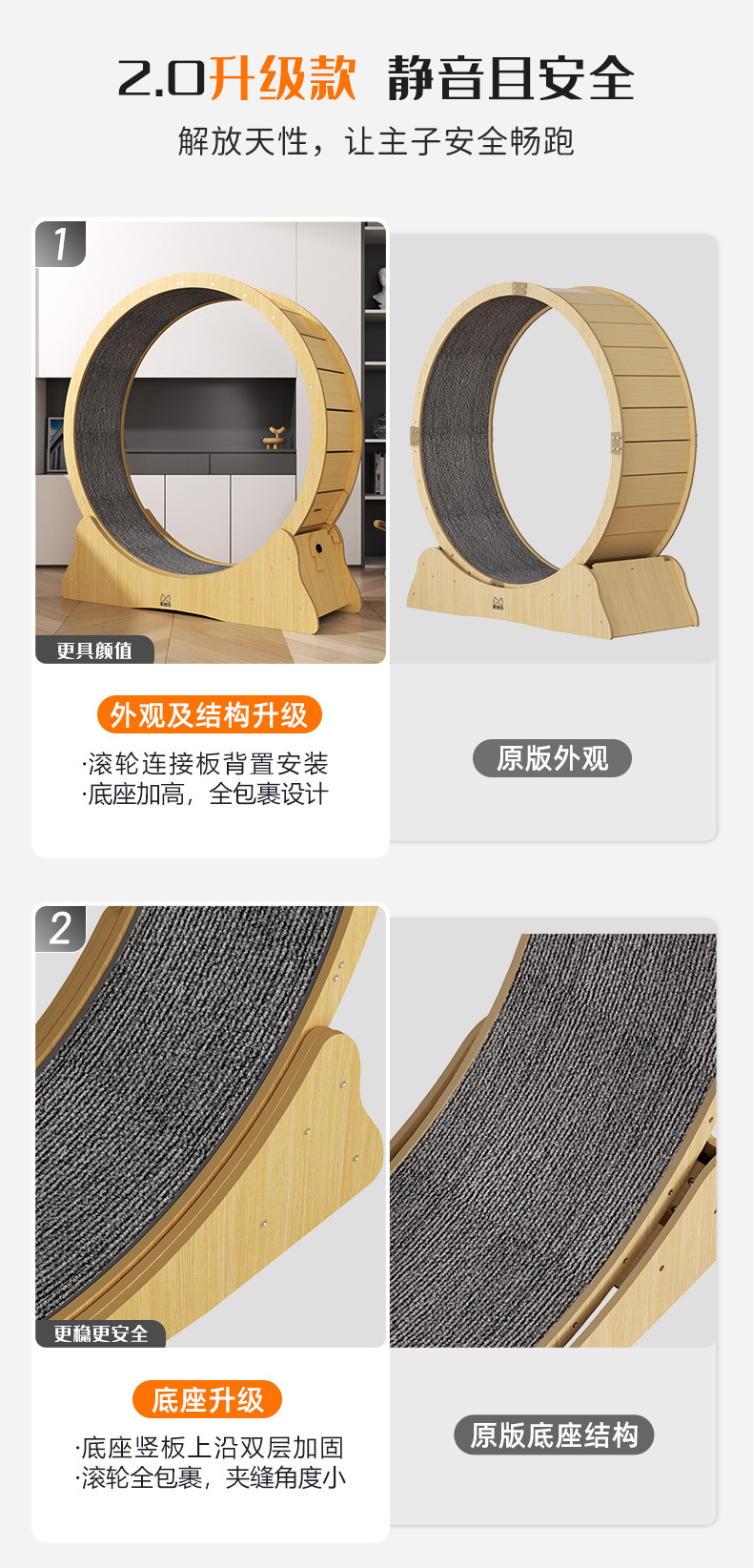 2.0升级款 静音且安全

解放天性，让主子安全畅跑

1

更具颜值

外观及结构升级

·滚轮连接板背置安装
·底座加高，全包裹设计

原版外观

2

更稳更安全

底座升级

·底座竖板上沿双层加固
·滚轮全包裹，夹缝角度小

原版底座结构