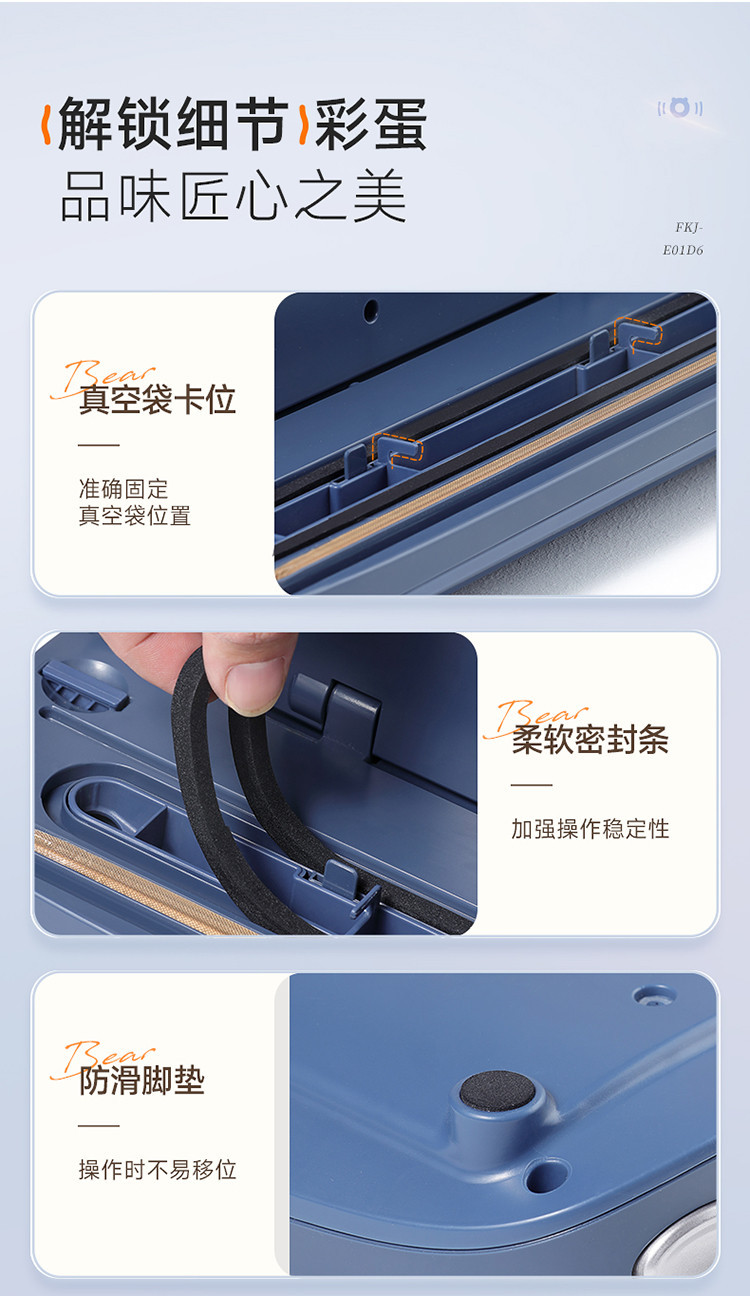 解锁细节彩蛋
品味匠心之美

FKJ-E01D6

Bear
真空袋卡位

准确固定
真空袋位置

Bear
柔软密封条

加强操作稳定性

Bear
防滑脚垫

操作时不易移位