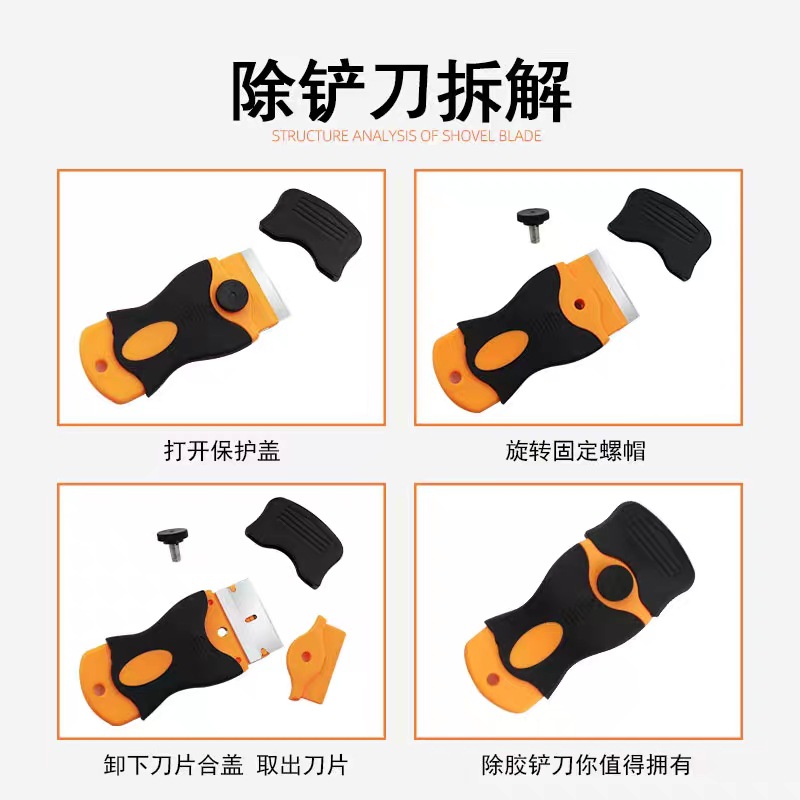 除铲刀拆解
STRUCTURE ANALYSIS OF SHOVEL BLADE

打开保护盖

旋转固定螺帽

卸下刀片合盖 取出刀片

除胶铲刀你值得拥有