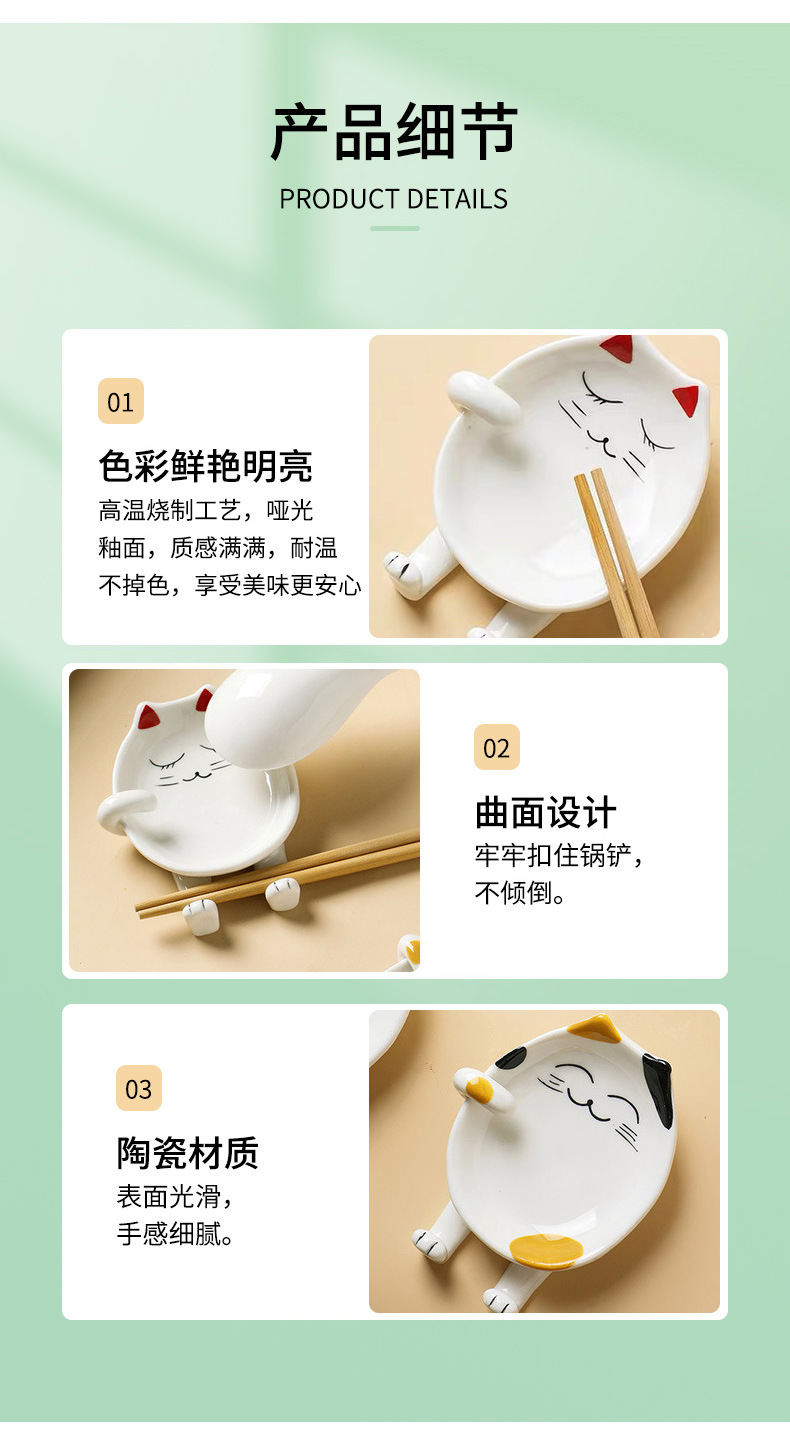 产品细节

PRODUCT DETAILS

01

色彩鲜艳明亮

高温烧制工艺，哑光釉面，质感满满，耐温不掉色，享受美味更安心

02

曲面设计

牢牢扣住锅铲，不倾倒。

03

陶瓷材质

表面光滑，手感细腻。