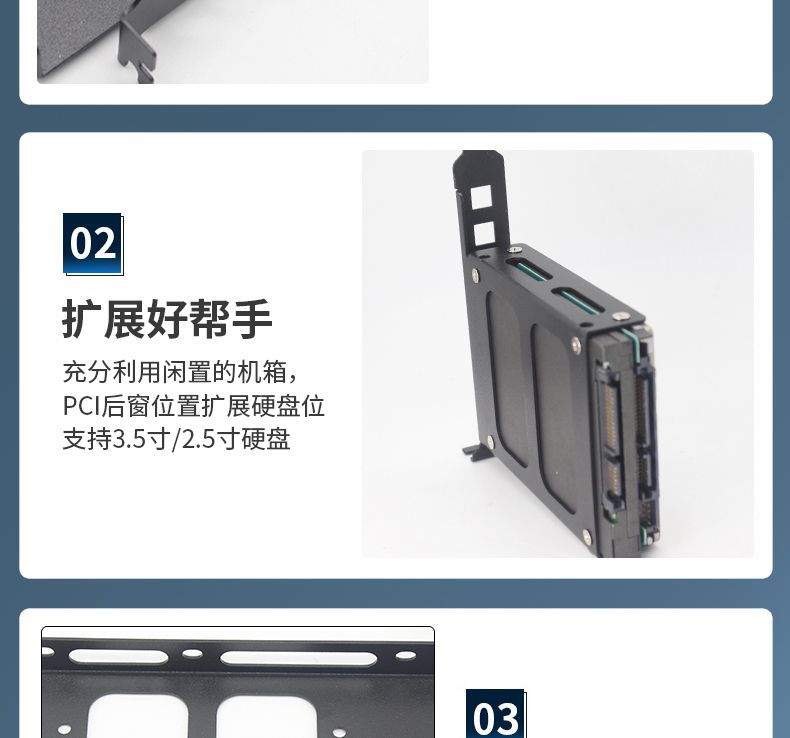 02

扩展好帮手

充分利用闲置的机箱，
PCI后窗位置扩展硬盘位
支持3.5寸/2.5寸硬盘

03