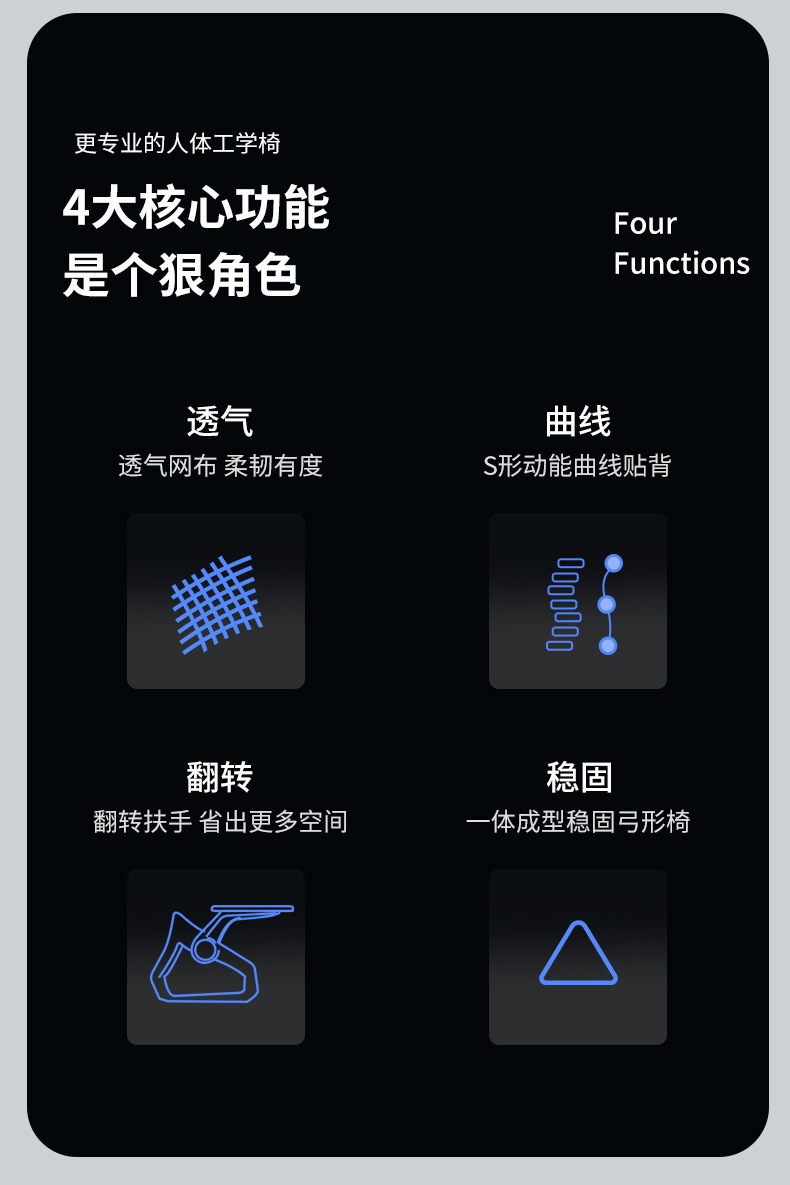 更专业的人体工学椅

4大核心功能
是个狠角色

Four
Functions

透气
透气网布 柔韧有度

曲线
S形动能曲线贴背

翻转
翻转扶手 省出更多空间

稳固
一体成型稳固弓形椅