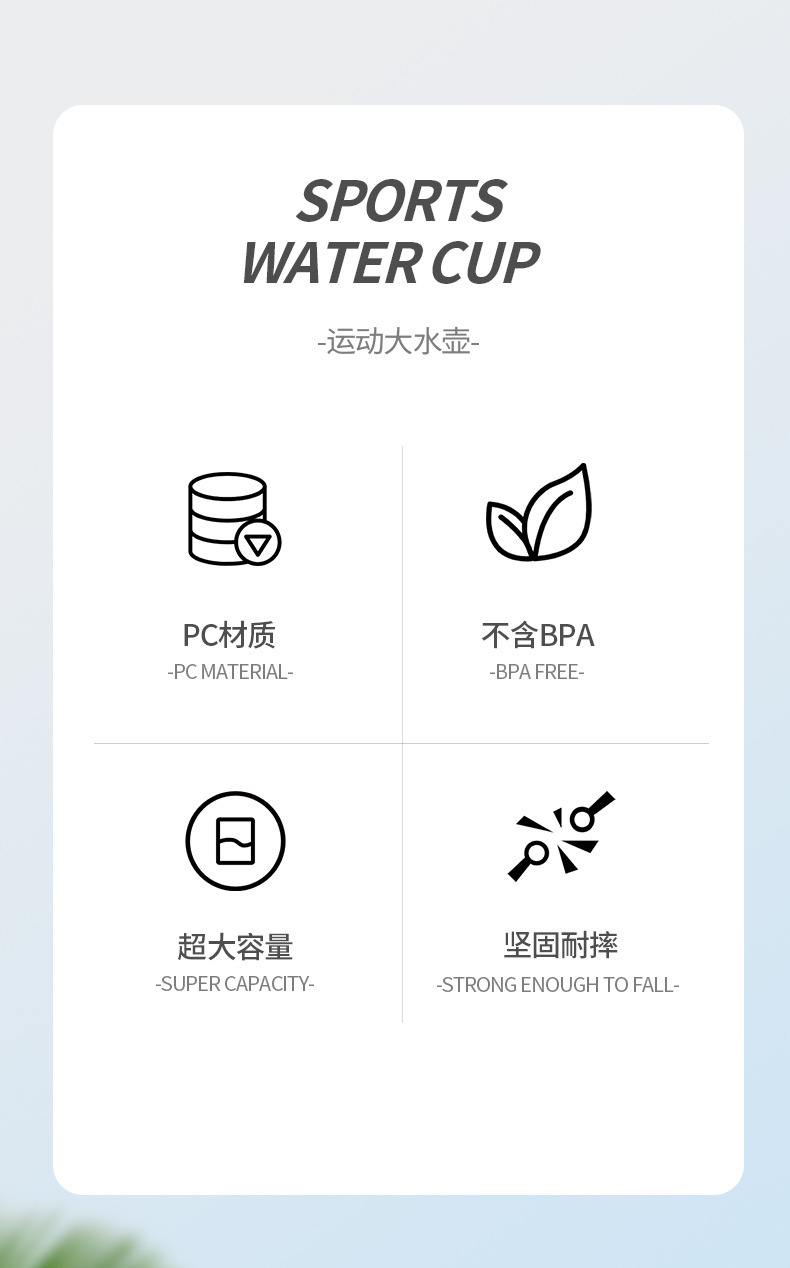 SPORTS
WATER CUP

-运动大水壶-

PC材质
-PC MATERIAL-

不含BPA
-BPA FREE-

超大容量
-SUPER CAPACITY-

坚固耐摔
-STRONG ENOUGH TO FALL-