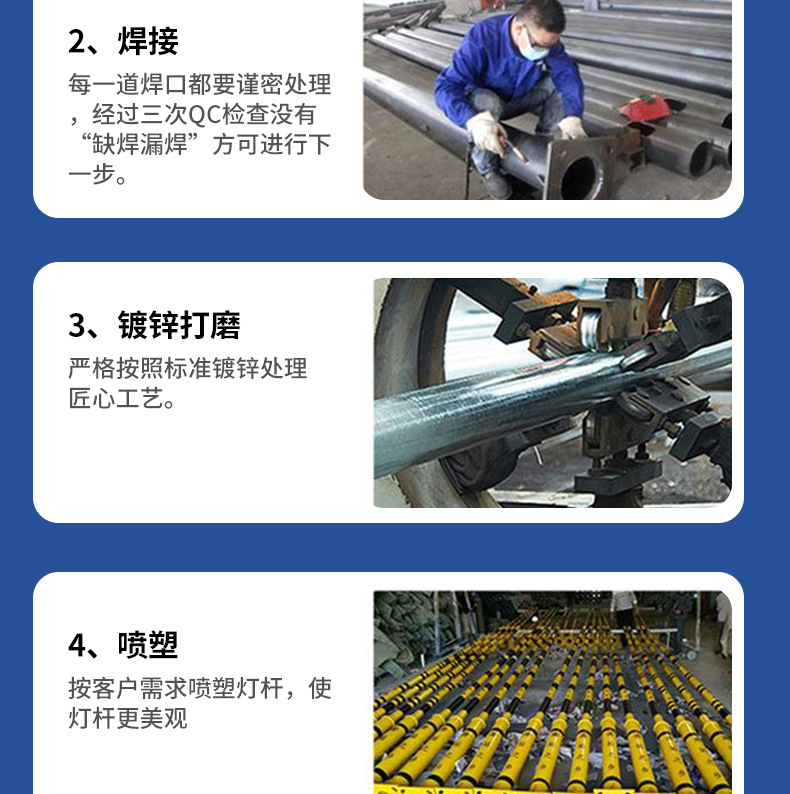 2、焊接

每一道焊口都要谨密处理，经过三次QC检查没有“缺焊漏焊”方可进行下一步。

3、镀锌打磨

严格按照标准镀锌处理匠心工艺。

4、喷塑

按客户需求喷塑灯杆，使灯杆更美观