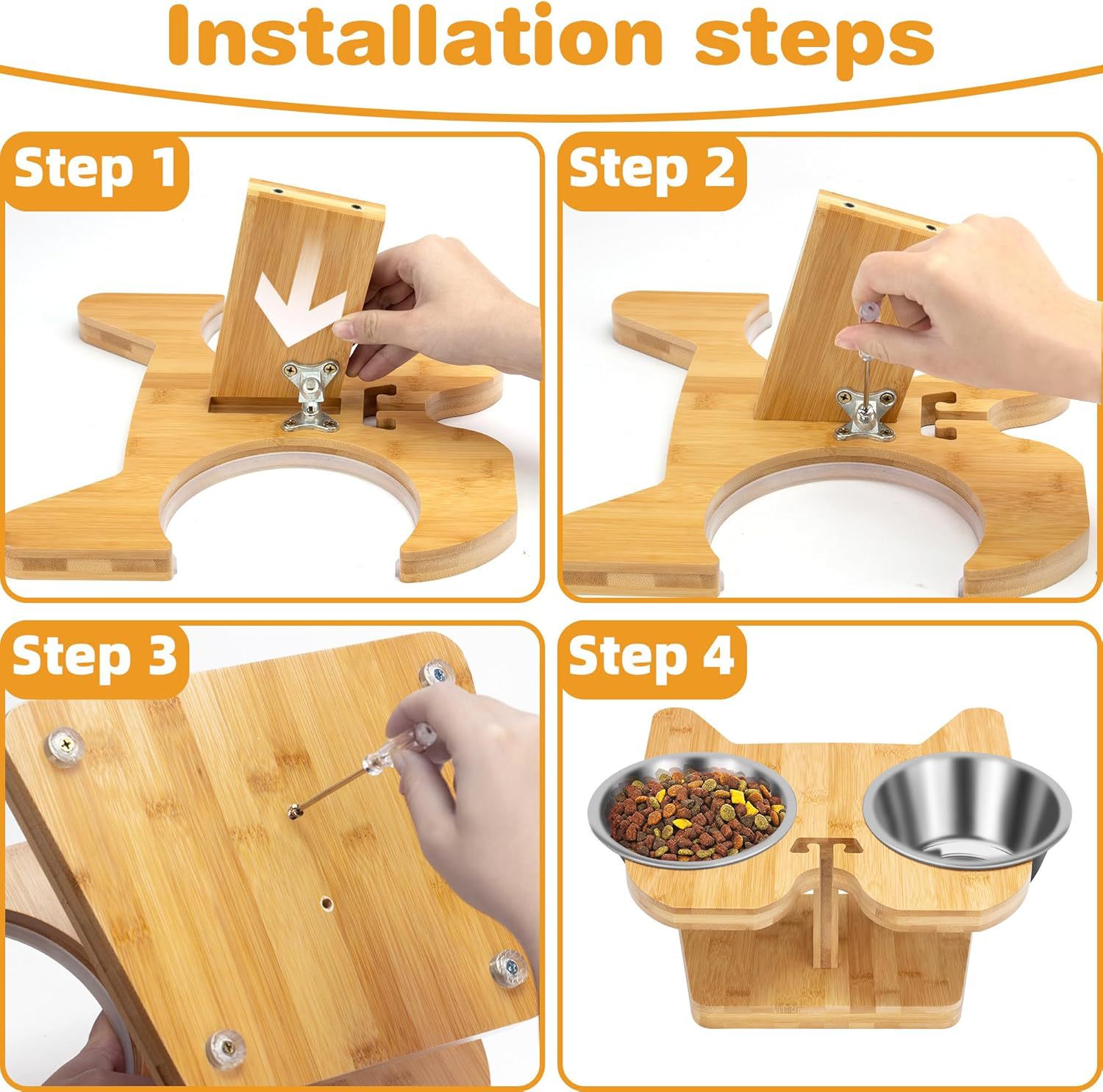 Installation steps

Step 1

Step 2

Step 3

Step 4