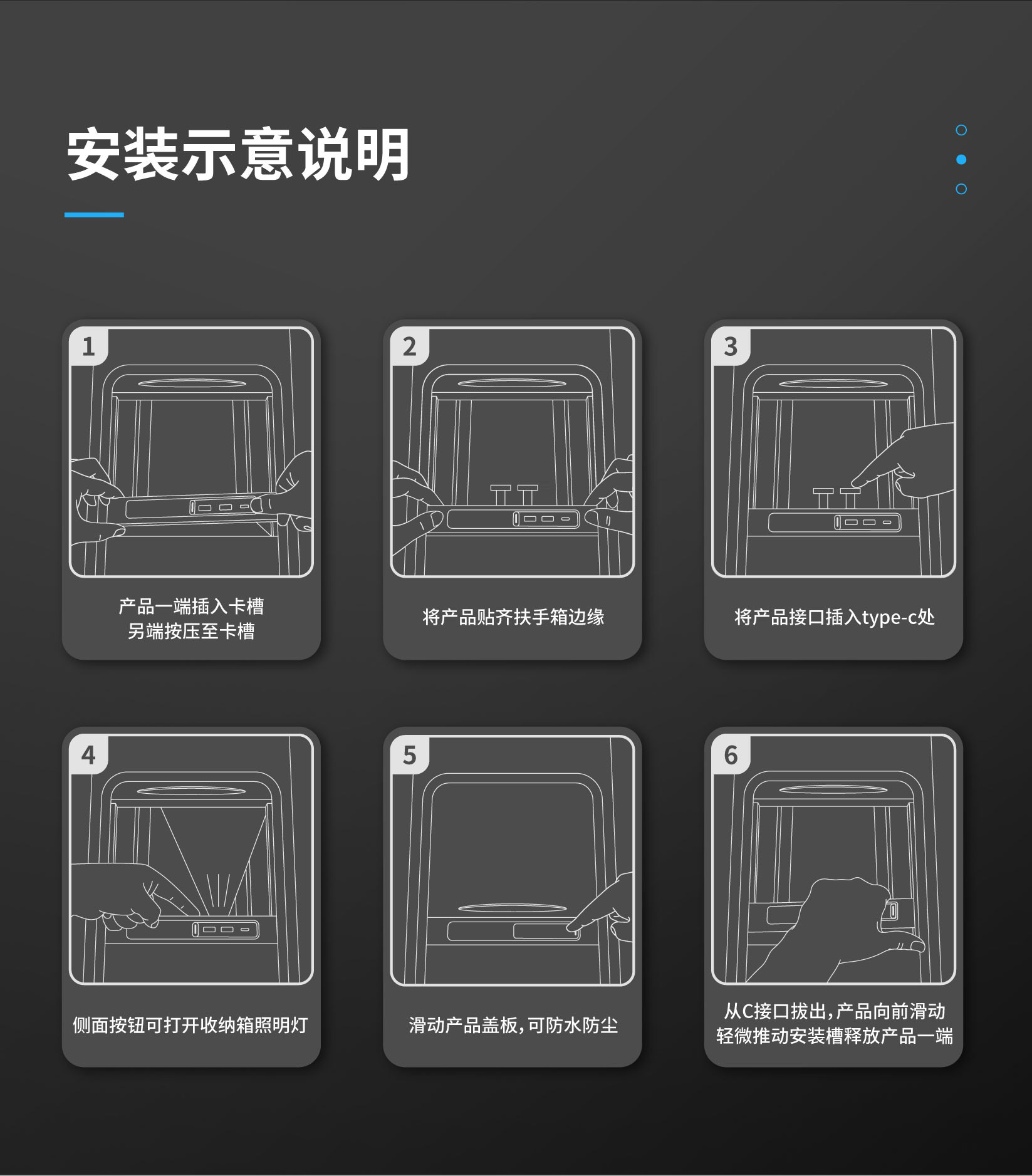 安装示意说明

1
产品一端插入卡槽
另端按压至卡槽

2
将产品贴齐扶手箱边缘

3
将产品接口插入type-c处

4
侧面按钮可打开收纳箱照明灯

5
滑动产品盖板，可防水防尘

6
从C接口拔出，产品向前滑动
轻微推动安装槽释放产品一端