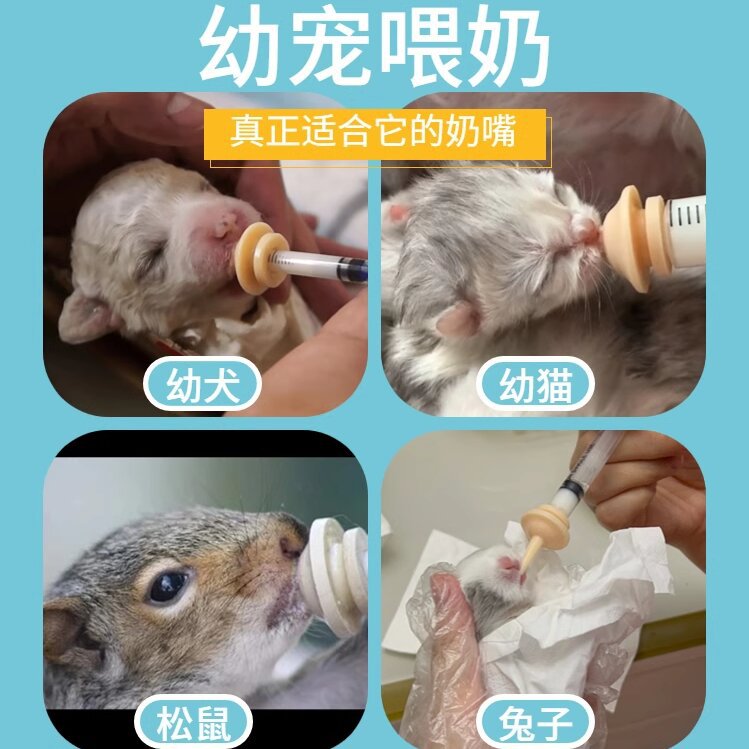 幼宠喂奶

真正适合它的奶嘴

幼犬

幼猫

松鼠

兔子