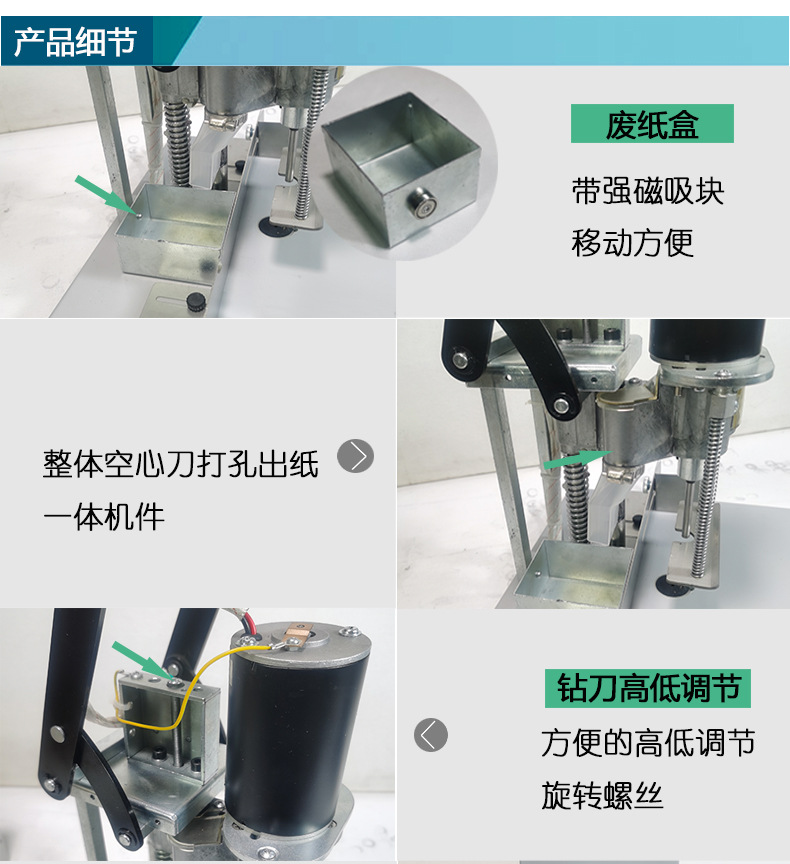 产品细节

废纸盒

带强磁吸块
移动方便

整体空心刀打孔出纸
一体机件

钻刀高低调节

方便的高低调节
旋转螺丝