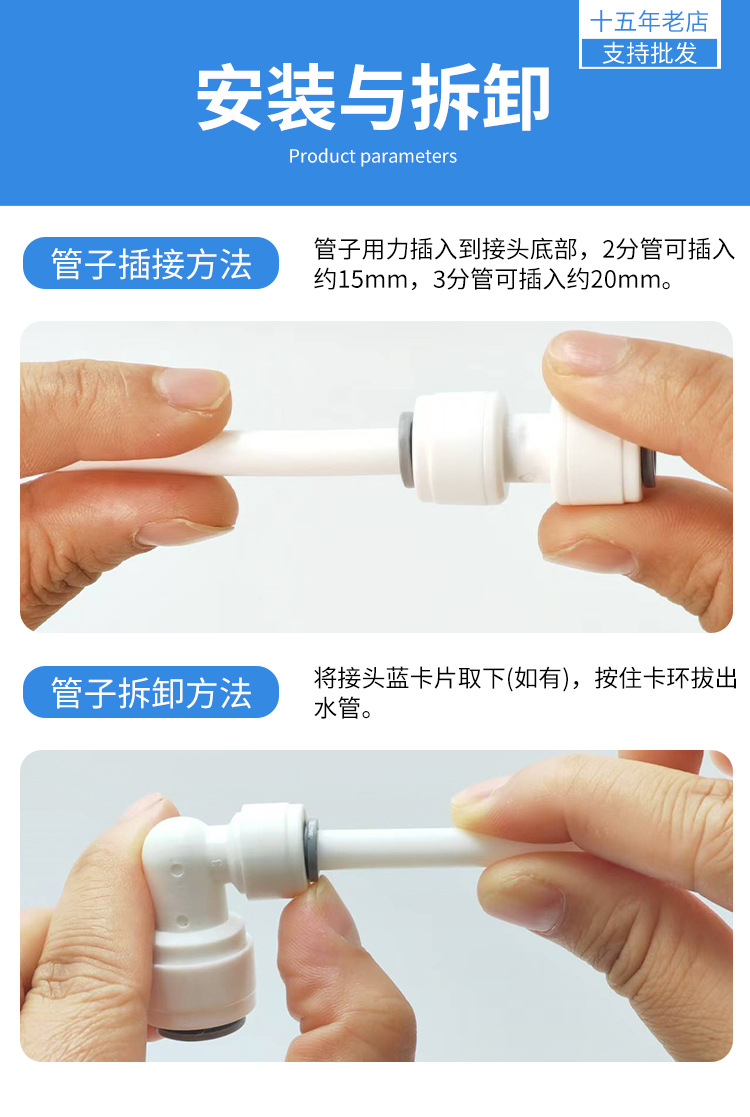 十五年老店
支持批发

安装与拆卸
Product parameters

管子插接方法

管子用力插入到接头底部，2分管可插入约15mm，3分管可插入约20mm。

管子拆卸方法

将接头蓝卡片取下(如有)，按住卡环拔出水管。