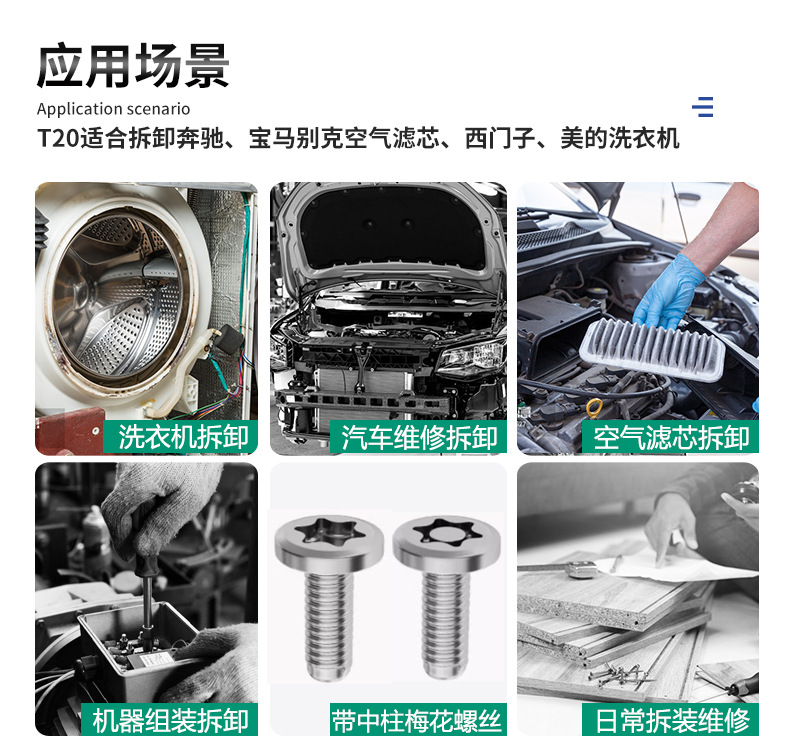 应用场景

Application scenario

T20适合拆卸奔驰、宝马别克空气滤芯、西门子、美的洗衣机

洗衣机拆卸

汽车维修拆卸

空气滤芯拆卸

机器组装拆卸

带中柱梅花螺丝

日常拆装维修