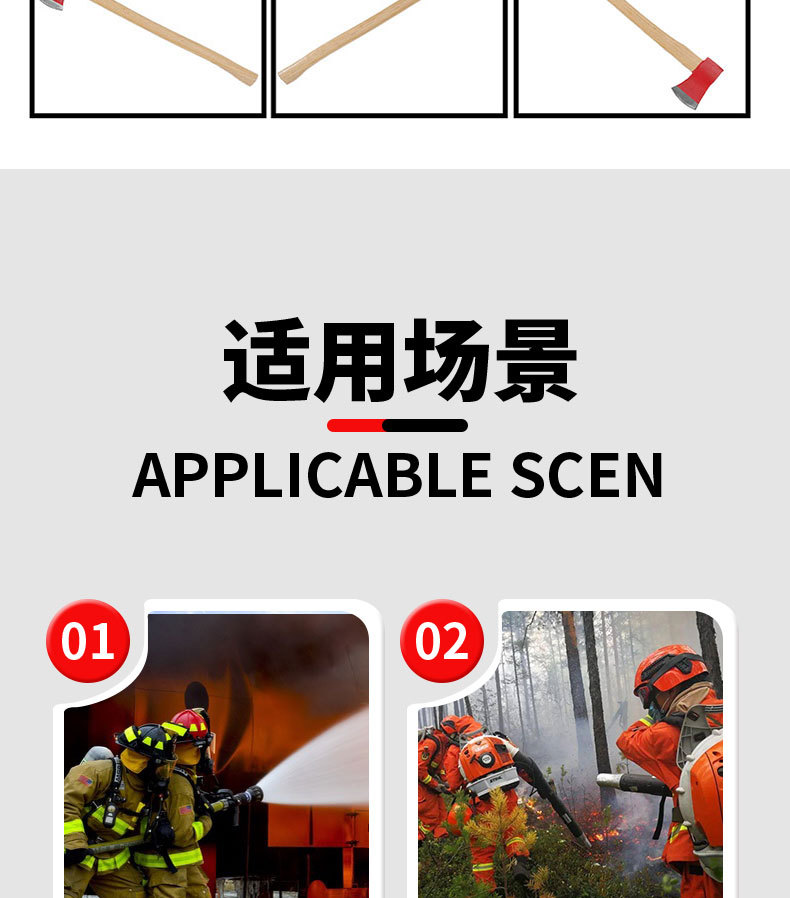 适用场景

APPLICABLE SCEN

01

02