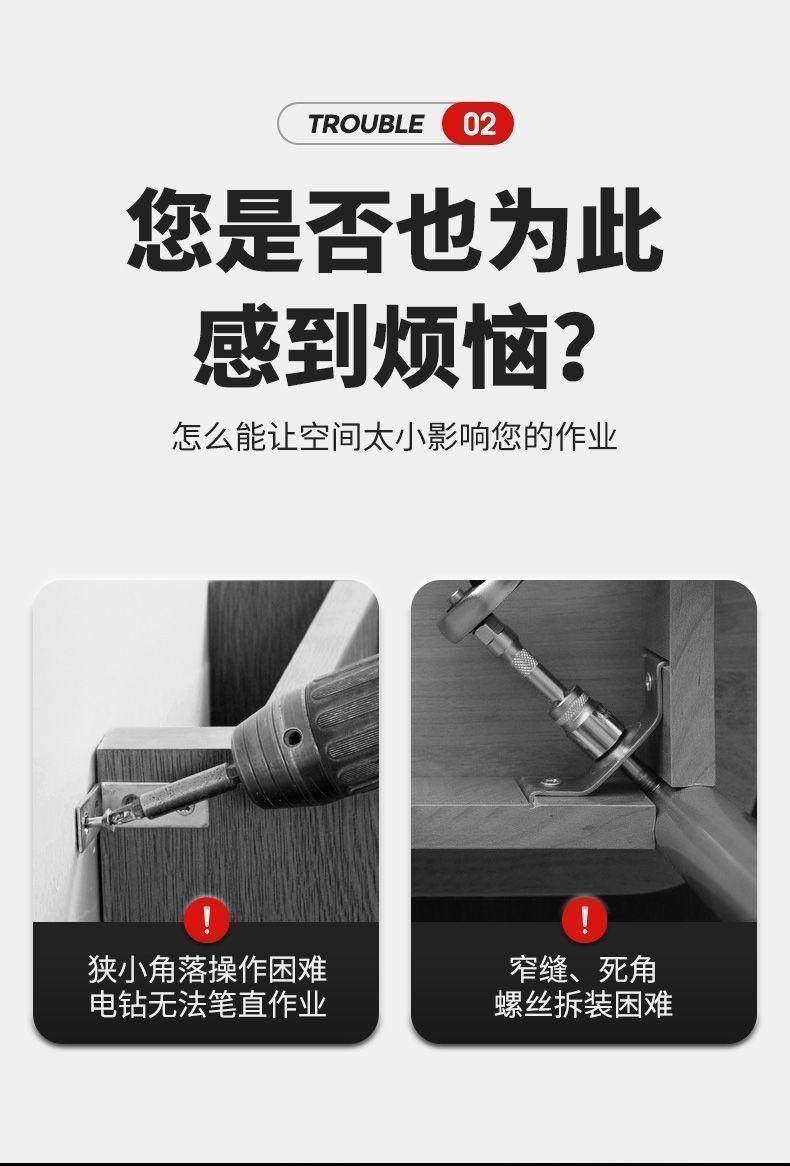 TROUBLE 02

您是否也为此感到烦恼？

怎么能让空间太小影响您的作业

!

狭小角落操作困难
电钻无法笔直作业

!

窄缝、死角
螺丝拆装困难