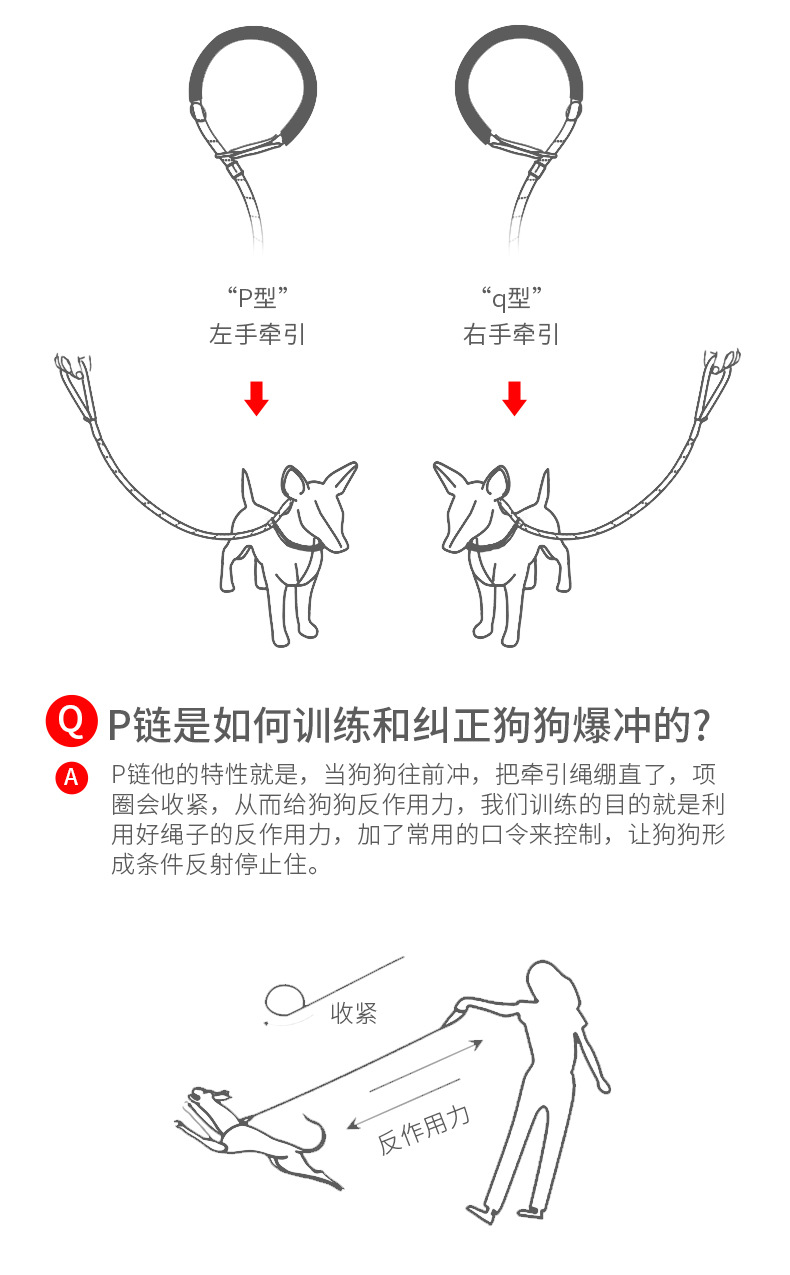 “P型”
左手牵引

“q型”
右手牵引

Q P链是如何训练和纠正狗狗爆冲的?

A P链他的特性就是，当狗狗往前冲，把牵引绳绷直了，项圈会收紧，从而给狗狗反作用力，我们训练的目的就是利用好绳子的反作用力，加了常用的口令来控制，让狗狗形成条件反射停止住。

收紧

反作用力