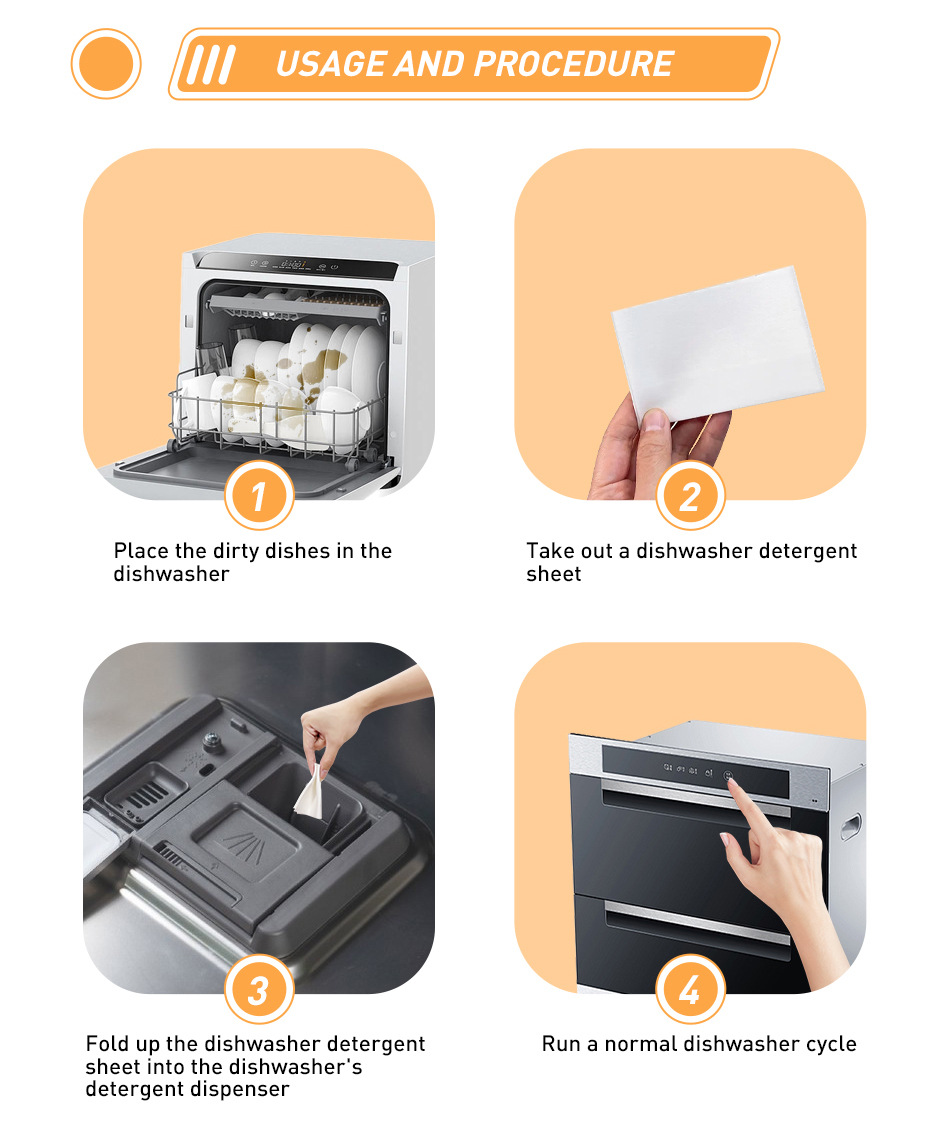 USAGE AND PROCEDURE

1

Place the dirty dishes in the dishwasher

2

Take out a dishwasher detergent sheet

3

Fold up the dishwasher detergent sheet into the dishwasher's detergent dispenser

4

Run a normal dishwasher cycle