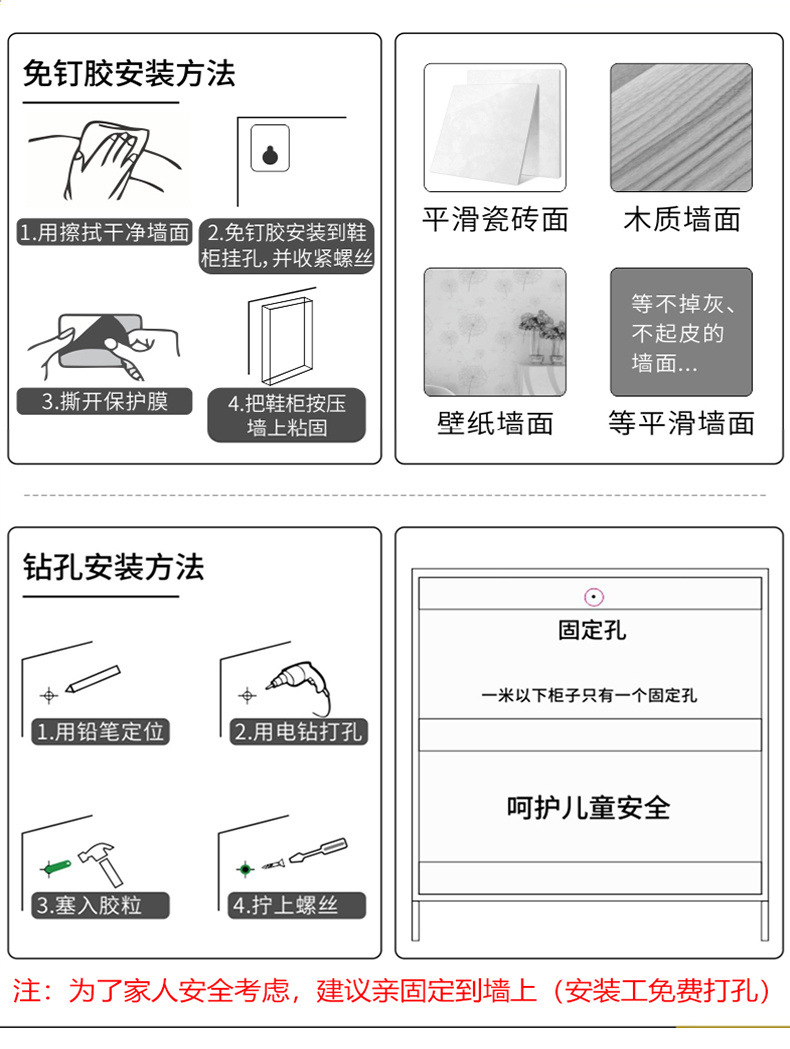 免钉胶安装方法

1.用擦拭干净墙面

2.免钉胶安装到鞋柜挂孔，并收紧螺丝

3.撕开保护膜

4.把鞋柜按压墙上粘固

平滑瓷砖面

木质墙面

壁纸墙面

等不掉灰、不起皮的墙面...

等平滑墙面

钻孔安装方法

1.用铅笔定位

2.用电钻打孔

3.塞入胶粒

4.拧上螺丝

固定孔

一米以下柜子只有一个固定孔

呵护儿童安全

注：为了家人安全考虑，建议亲固定到墙上（安装工免费打孔）