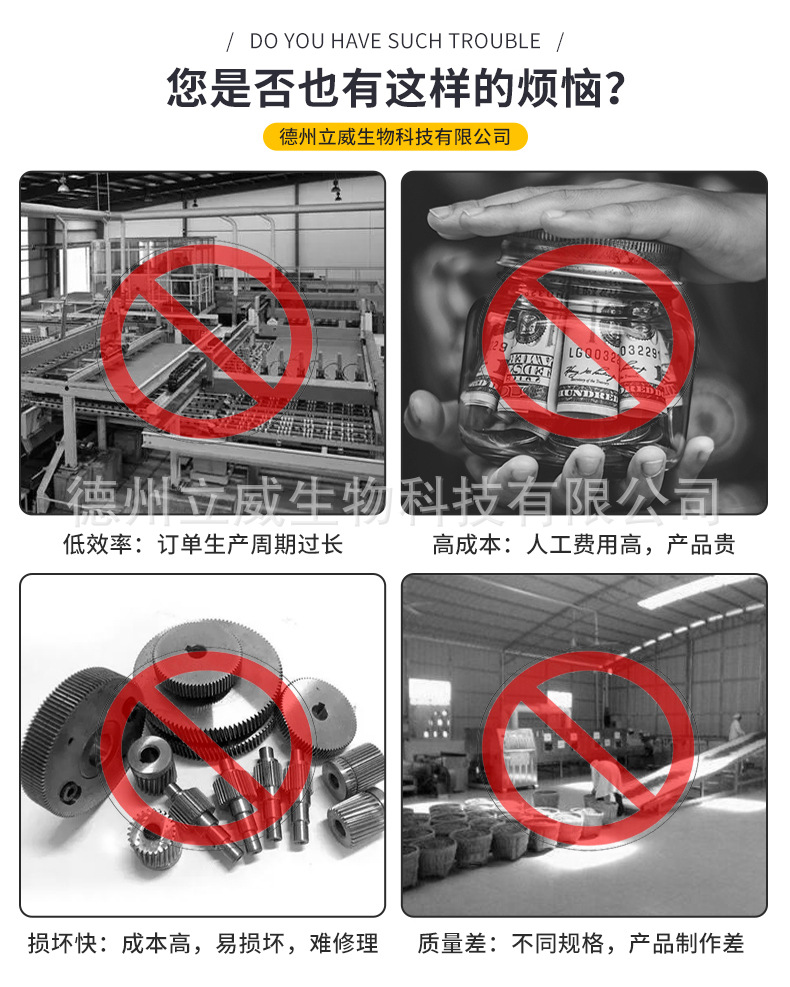 / DO YOU HAVE SUCH TROUBLE /

您是否也有这样的烦恼？

德州立威生物科技有限公司

德州立威生物科技有限公司

低效率：订单生产周期过长

高成本：人工费用高，产品贵

损坏快：成本高，易损坏，难修理

质量差：不同规格，产品制作差