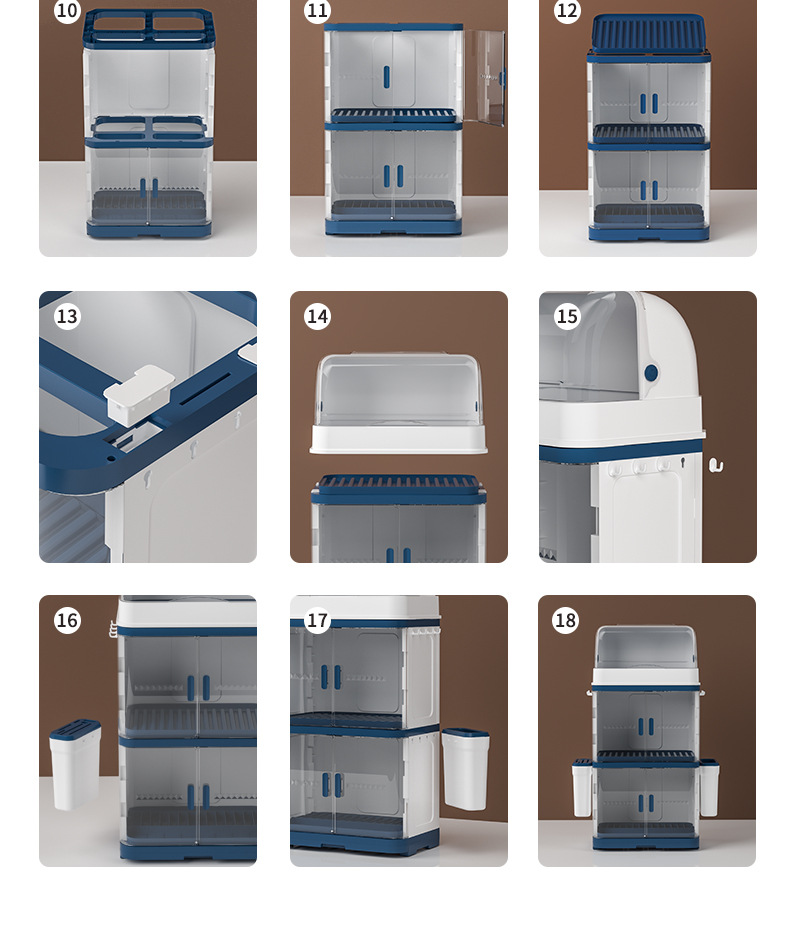 10

11

12

13

14

15

16

17

18