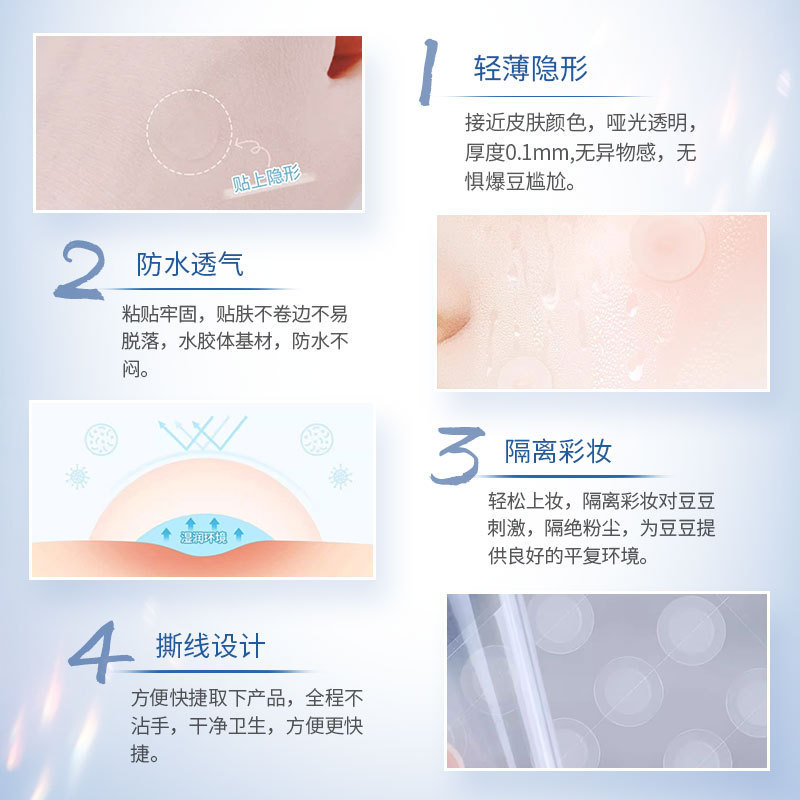 贴上隐形

1 轻薄隐形

接近皮肤颜色，哑光透明，厚度0.1mm,无异物感，无惧爆豆尴尬。

2 防水透气

粘贴牢固，贴肤不卷边不易脱落，水胶体基材，防水不闷。

湿润环境

3 隔离彩妆

轻松上妆，隔离彩妆对豆豆刺激，隔绝粉尘，为豆豆提供良好的平复环境。

4 撕线设计

方便快捷取下产品，全程不沾手，干净卫生，方便更快捷。