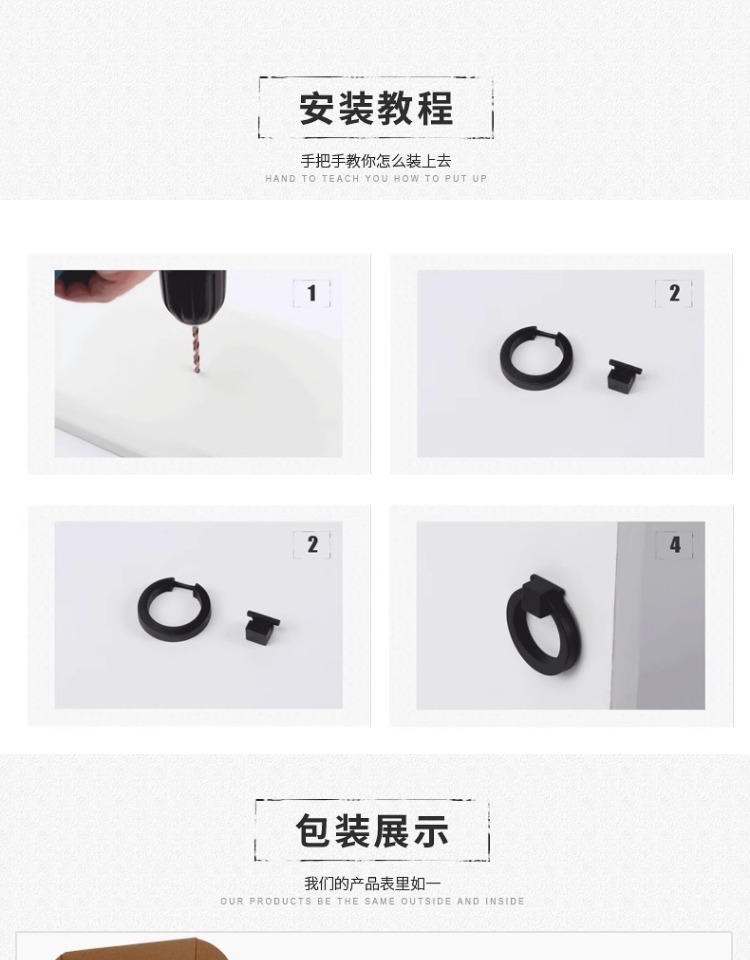 安装教程

手把手教你怎么装上去
HAND TO TEACH YOU HOW TO PUT UP

1

2

2

4

包装展示

我们的产品表里如一
OUR PRODUCTS BE THE SAME OUTSIDE AND INSIDE