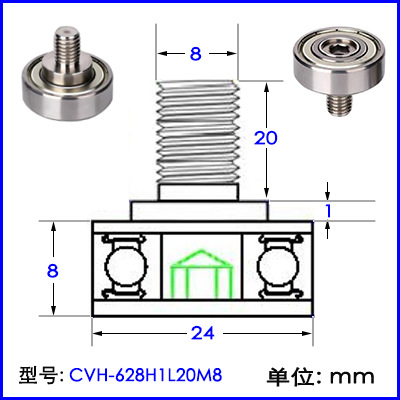 8

20

1

8

24

型号: CVH-628H1L20M8

单位: mm