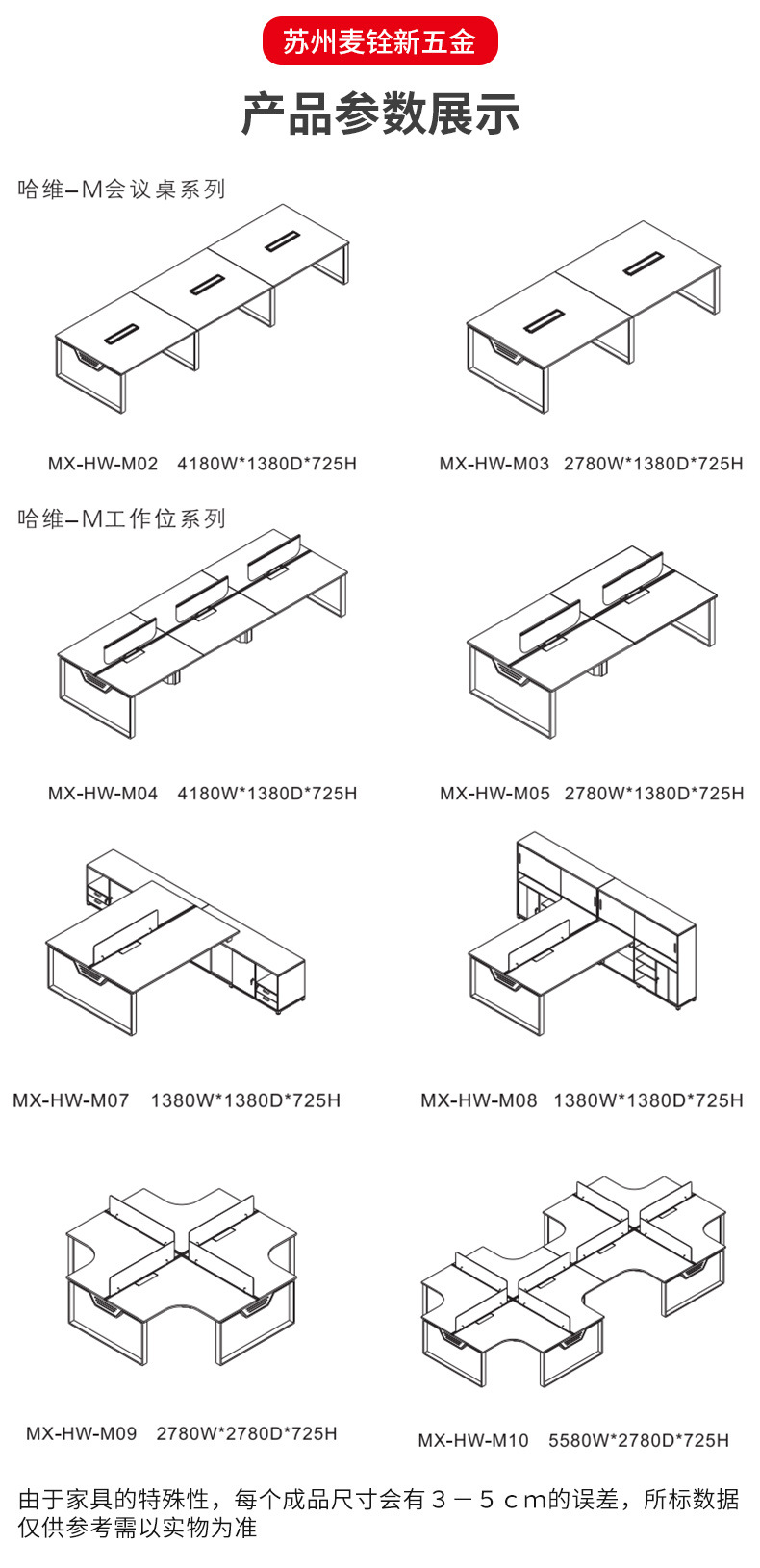 苏州麦铨新五金

产品参数展示

哈维–M会议桌系列

MX-HW-M02 4180W*1380D*725H

MX-HW-M03 2780W*1380D*725H

哈维–M工作位系列

MX-HW-M04 4180W*1380D*725H

MX-HW-M05 2780W*1380D*725H

MX-HW-M07 1380W*1380D*725H

MX-HW-M08 1380W*1380D*725H

MX-HW-M09 2780W*2780D*725H

MX-HW-M10 5580W*2780D*725H

由于家具的特殊性，每个成品尺寸会有３－５ｃｍ的误差，所标数据仅供参考需以实物为准