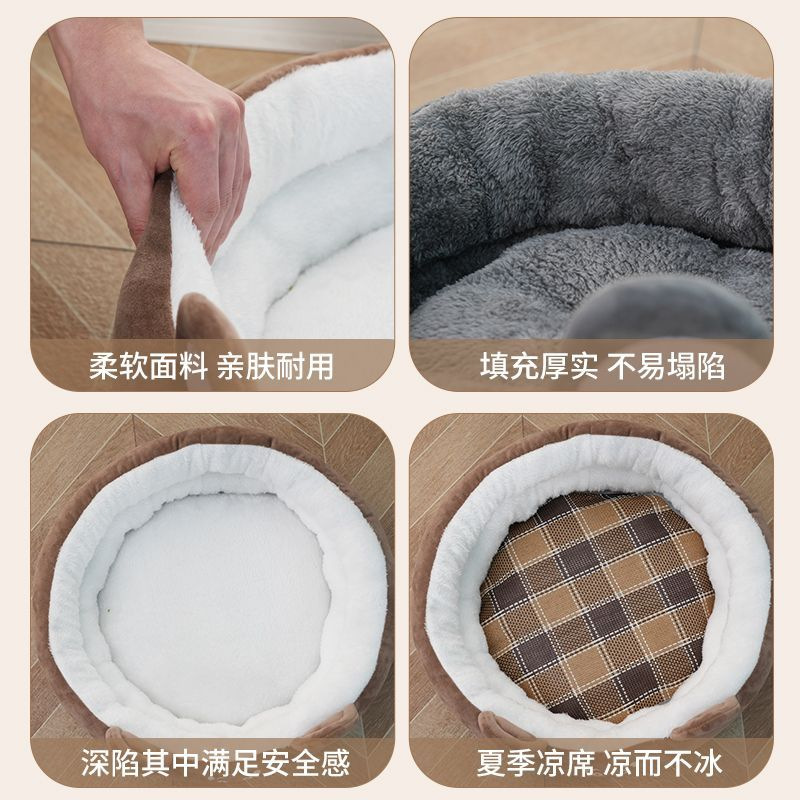 柔软面料 亲肤耐用

填充厚实 不易塌陷

深陷其中满足安全感

夏季凉席 凉而不冰