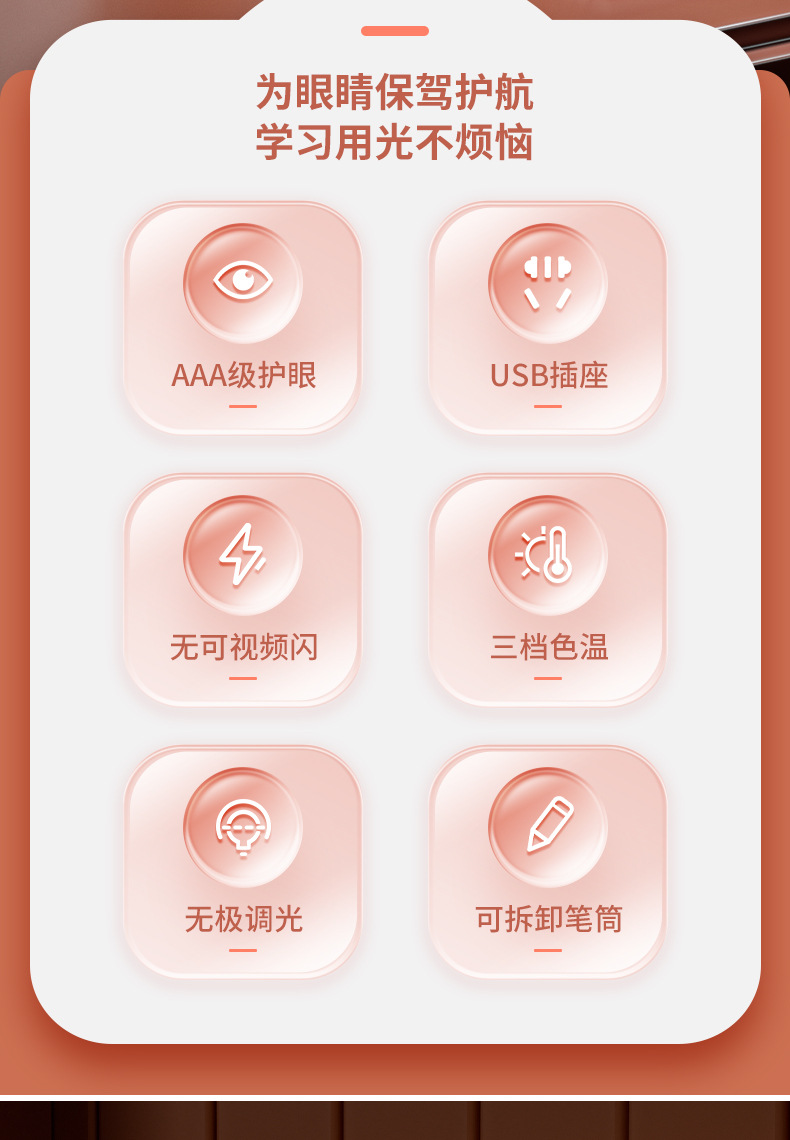 为眼睛保驾护航
学习用光不烦恼

AAA级护眼

USB插座

无可视频闪

三档色温

无极调光

可拆卸笔筒