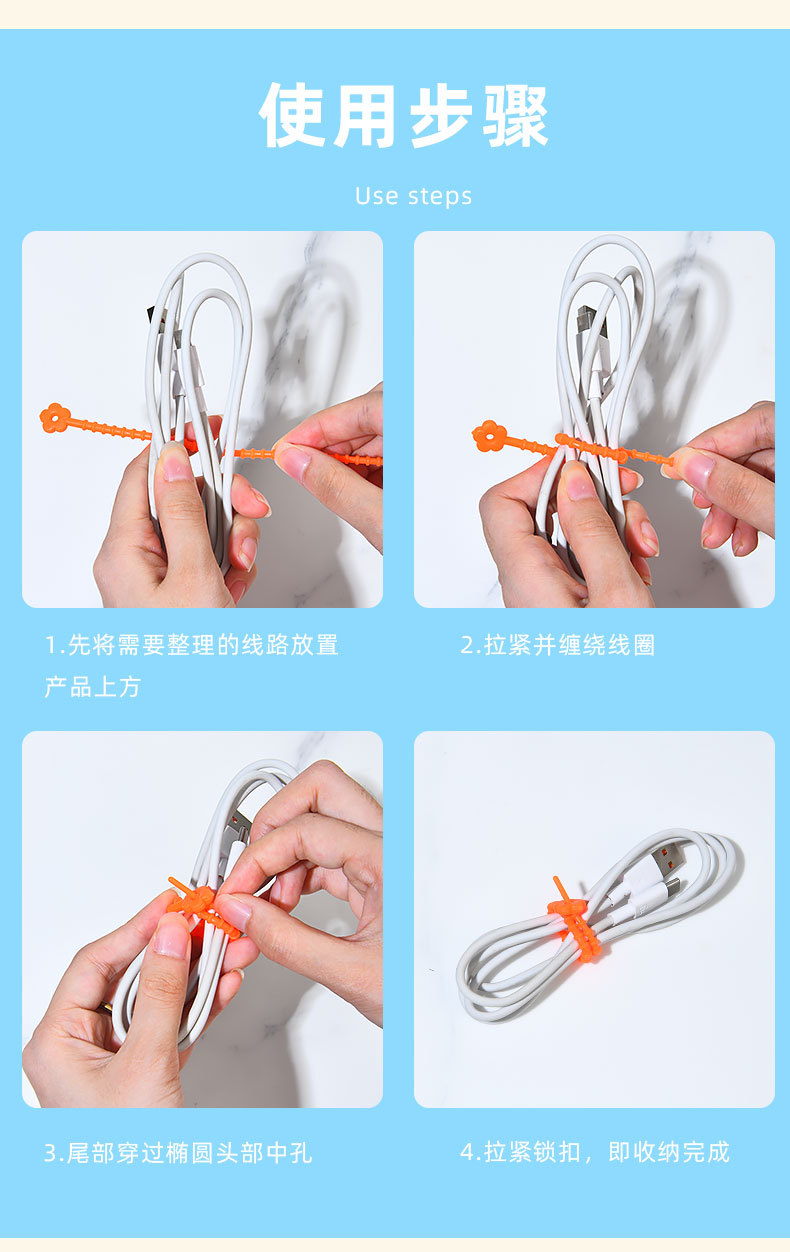 使用步骤

Use steps

1.先将需要整理的线路放置产品上方

2.拉紧并缠绕线圈

3.尾部穿过椭圆头部中孔

4.拉紧锁扣，即收纳完成